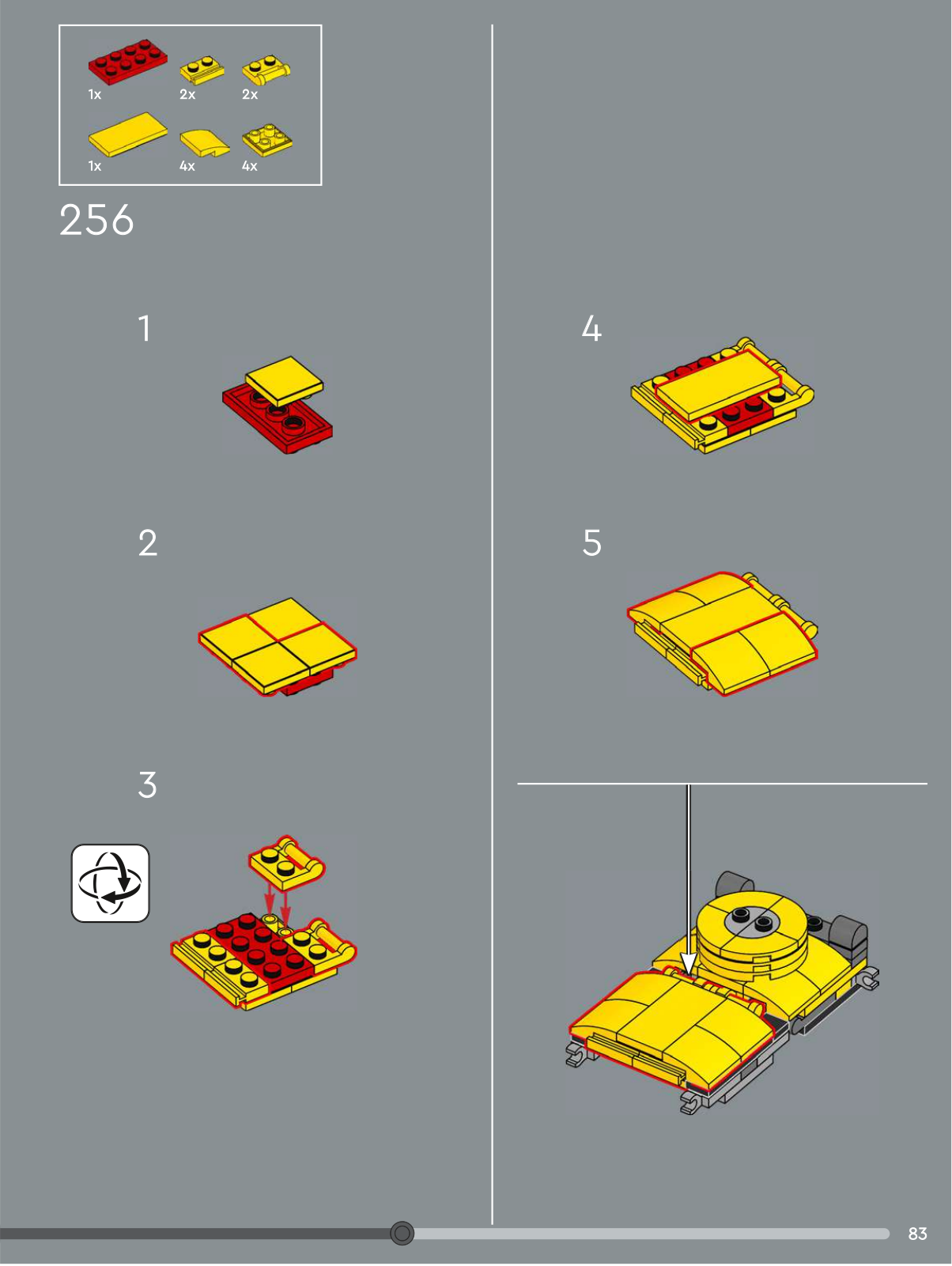 1x 2x 2x
1x 4x 4x

256

1

2

3

4

5

83