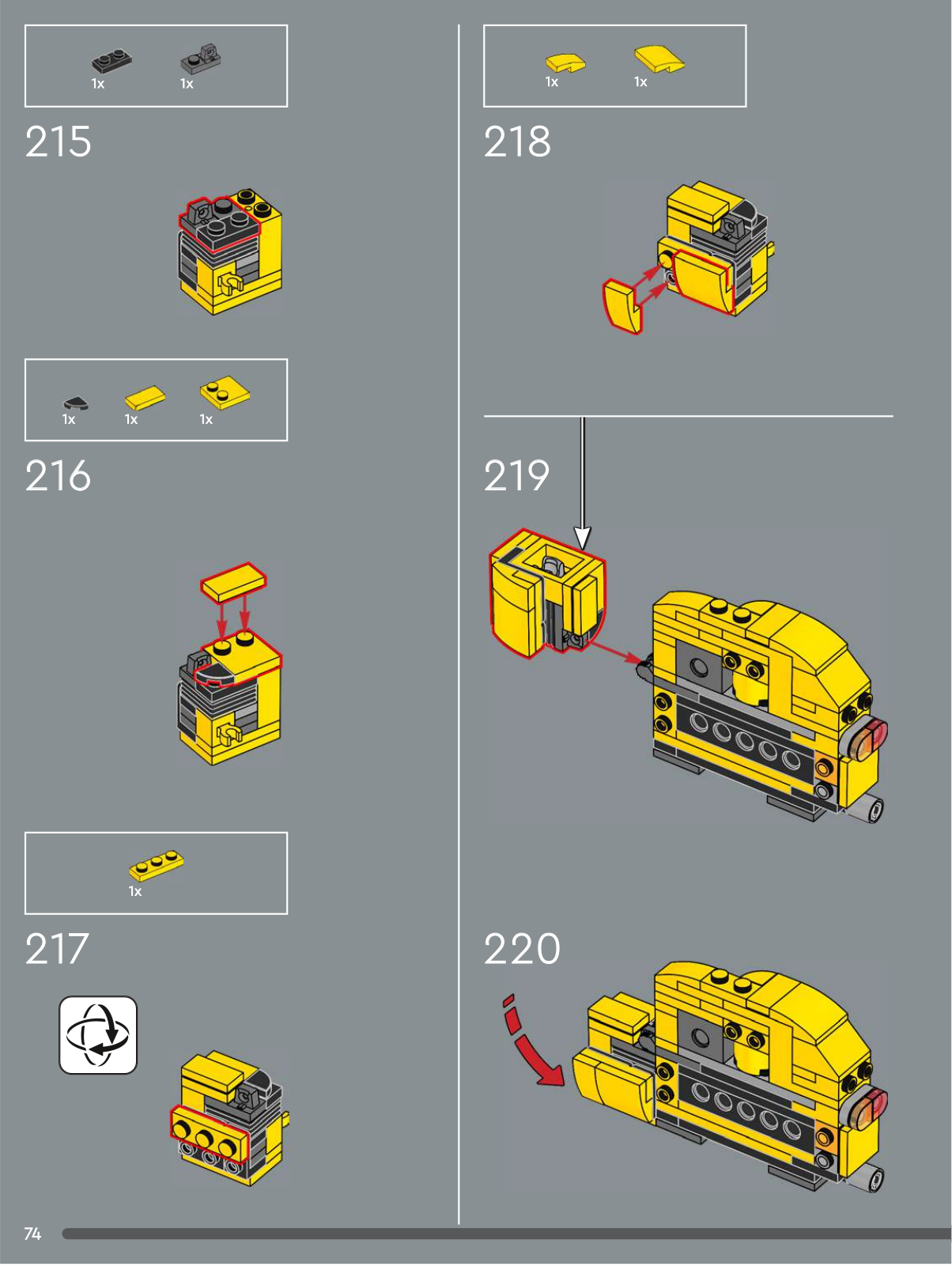 1x 1x

215

1x 1x 1x

216

1x

217

1x 1x

218

219

220

74