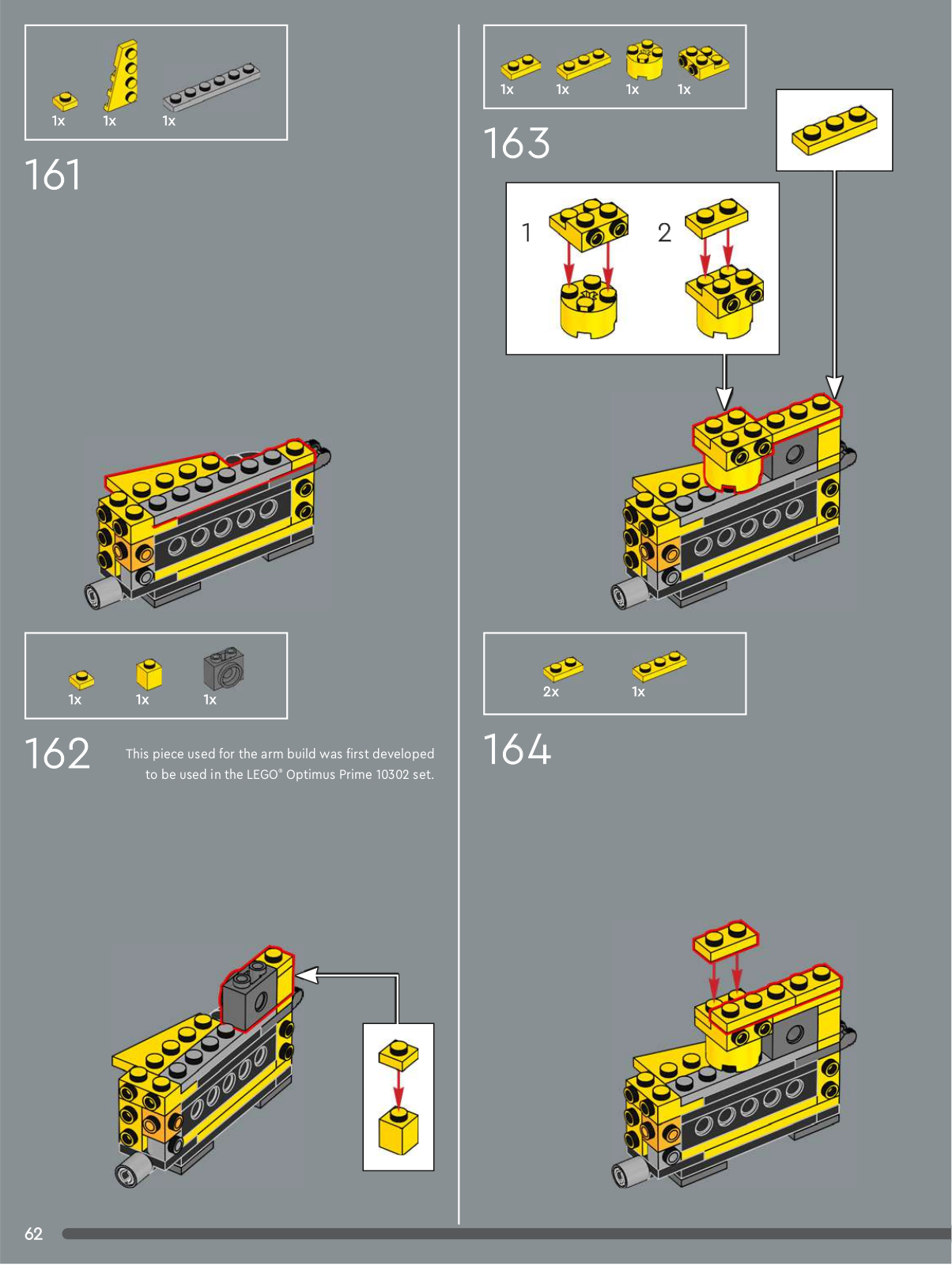 1x 1x 1x

161

1x 1x 1x

162

This piece used for the arm build was first developed to be used in the LEGO® Optimus Prime 10302 set.

1x 1x 1x 1x

163

1 2

2x 1x

164

62