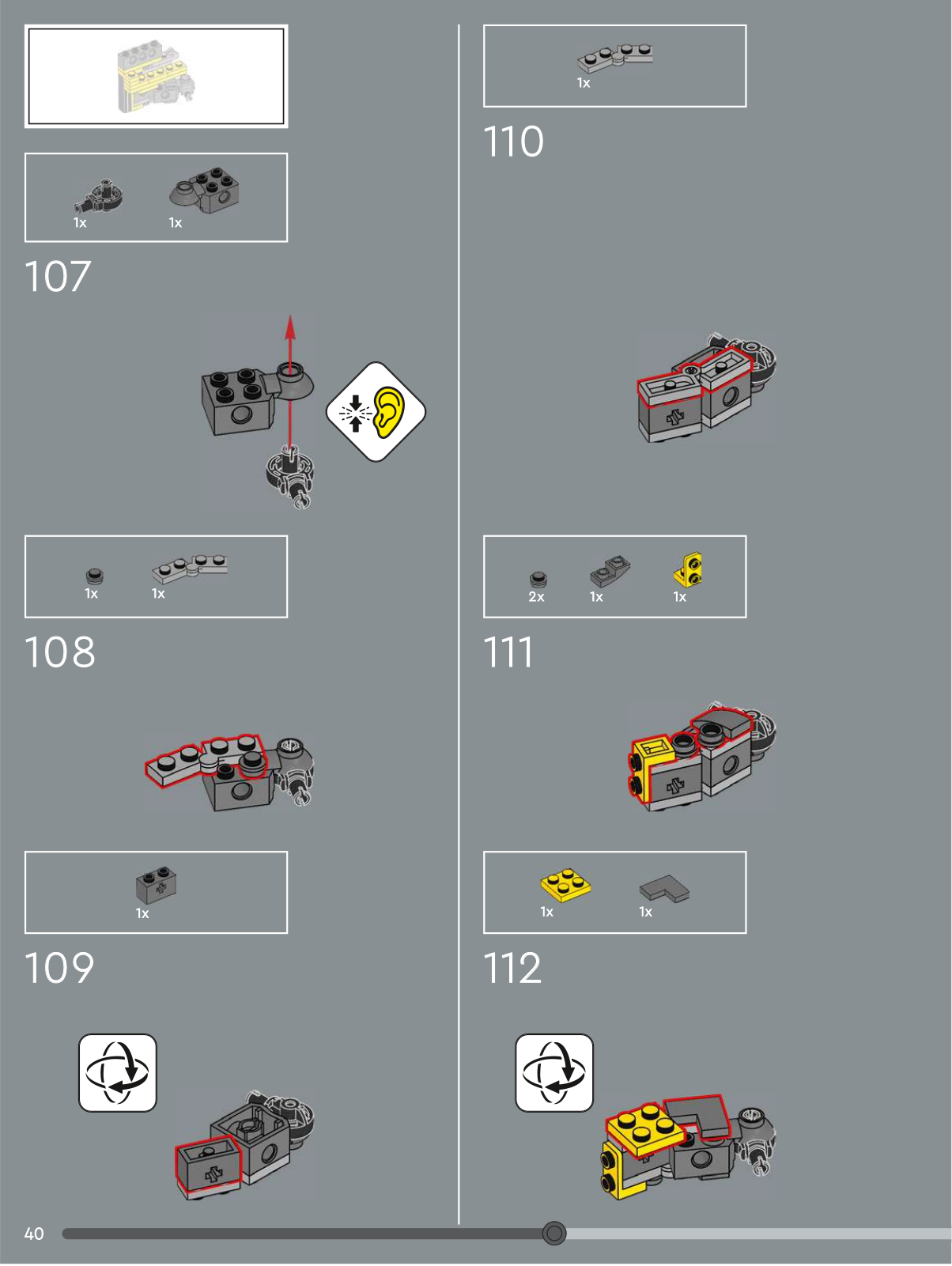 1x 1x

107

1x 1x

108

1x

109

1x

110

2x 1x 1x

111

1x 1x

112

40