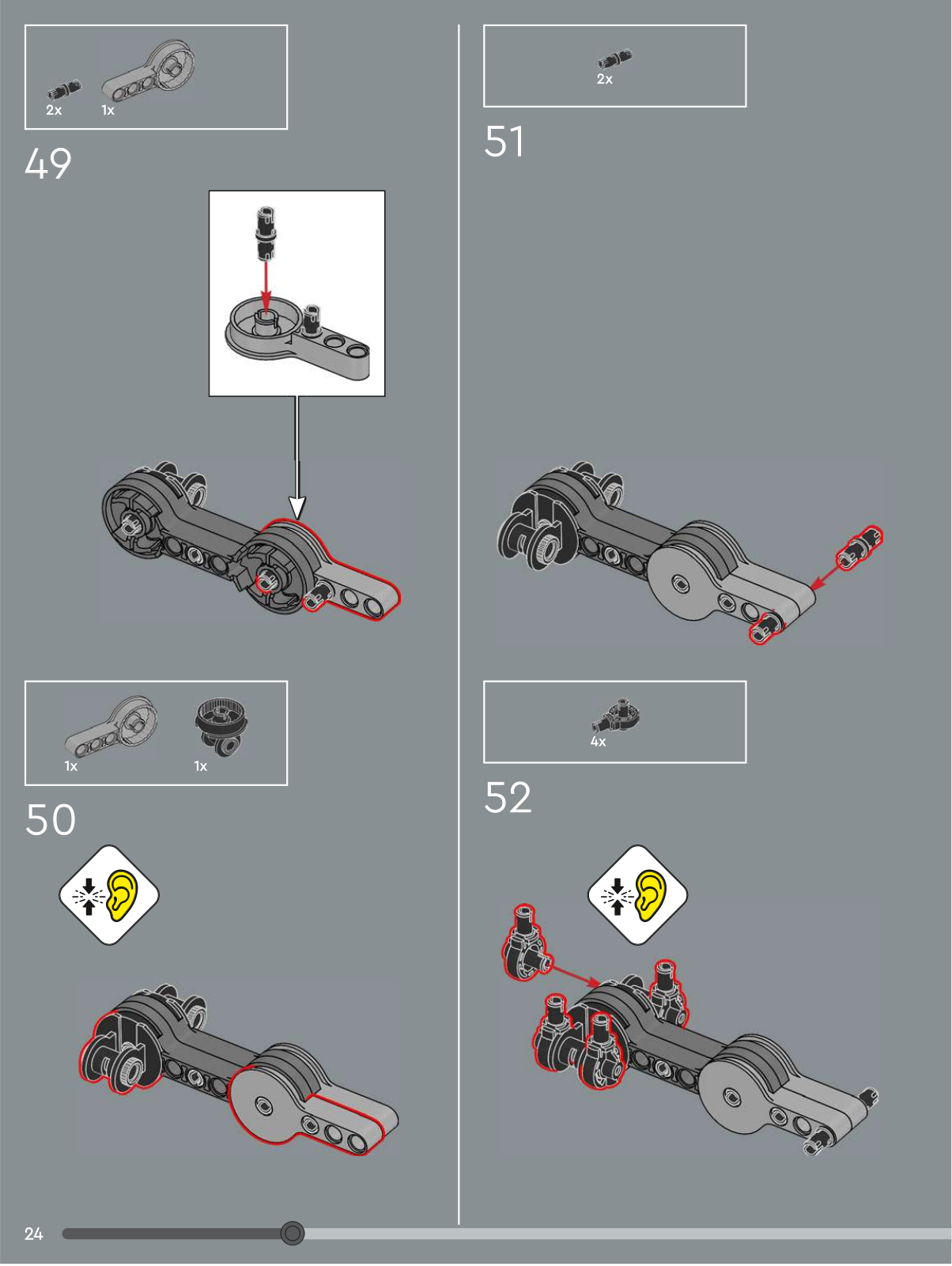 2x 1x

49

1x 1x

50

2x

51

4x

52

24