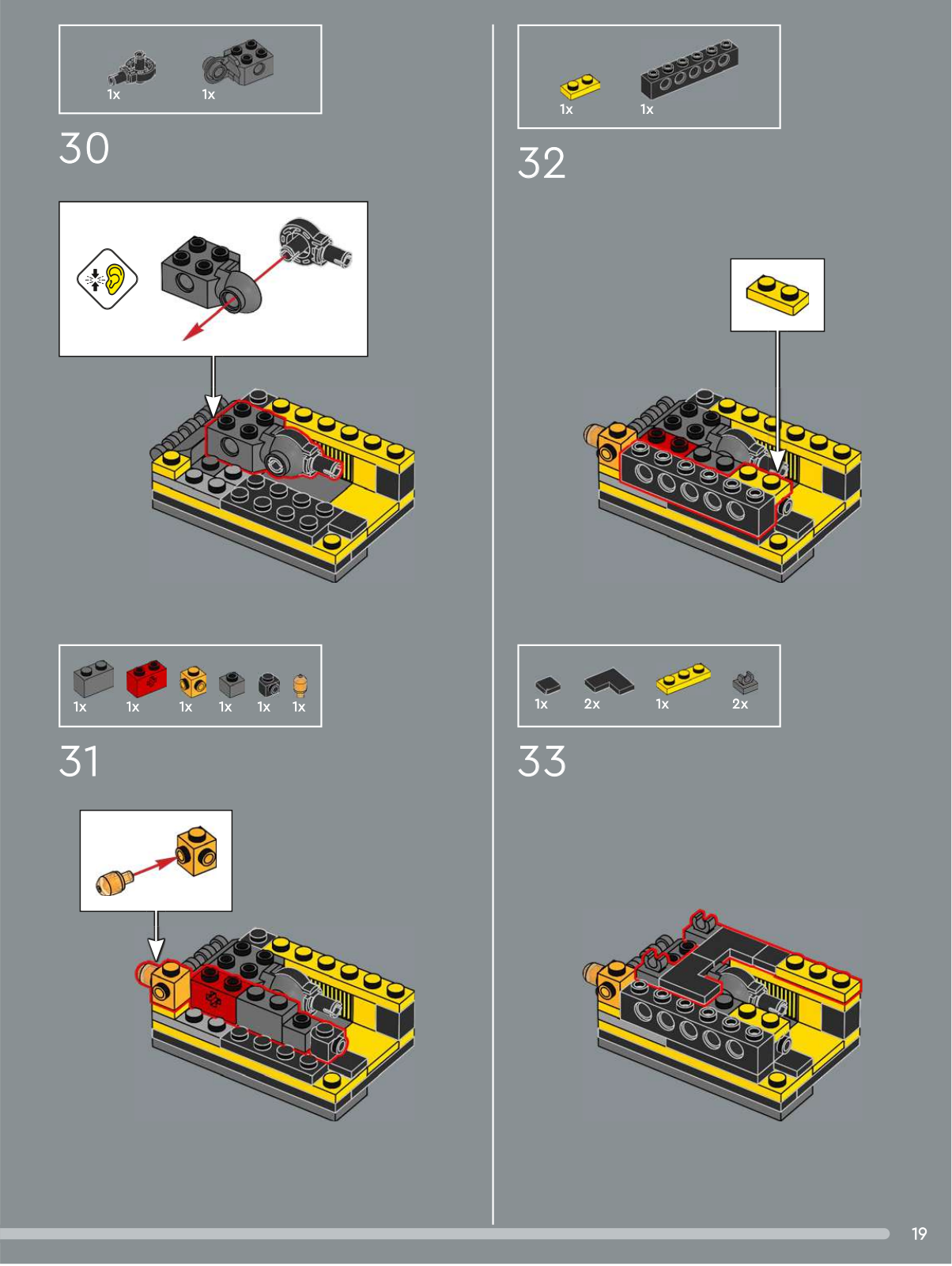 1x 1x

30

1x 1x 1x 1x 1x 1x

31

1x 1x

32

1x 2x 1x 2x

33

19