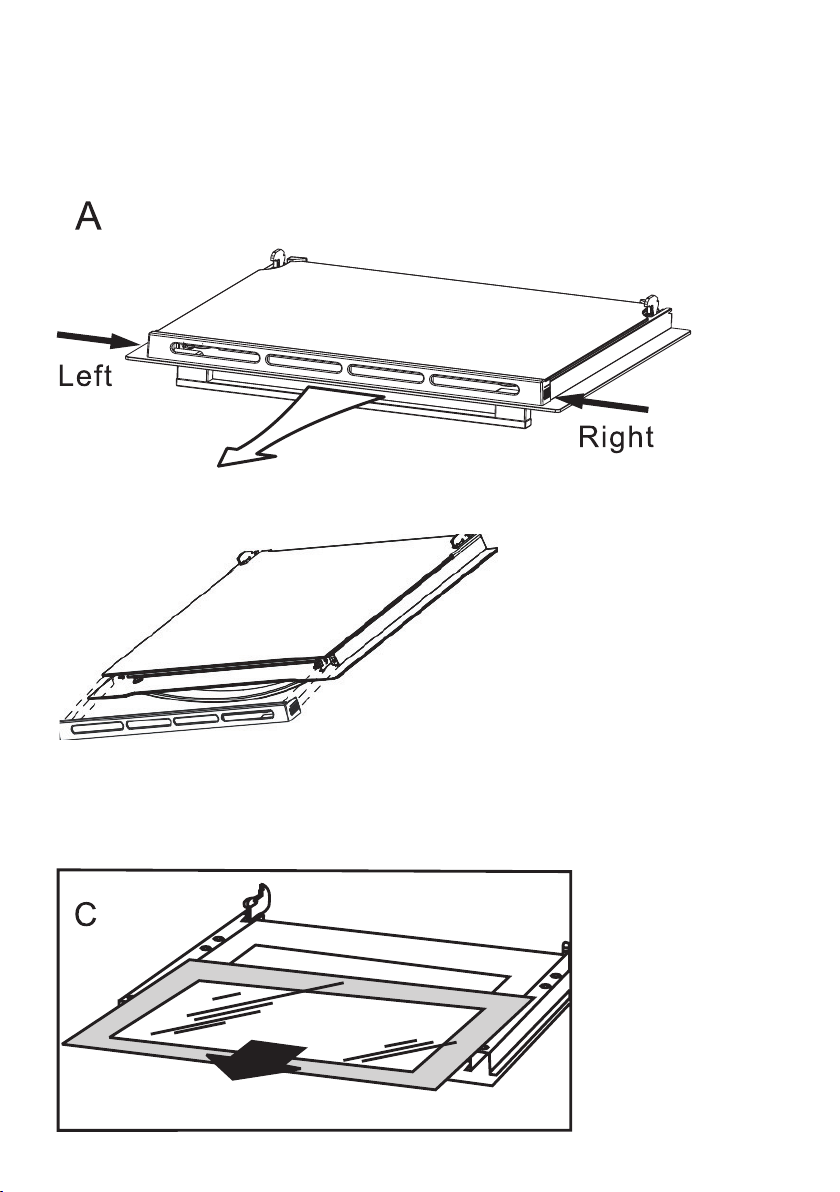 A

Left

Right

C