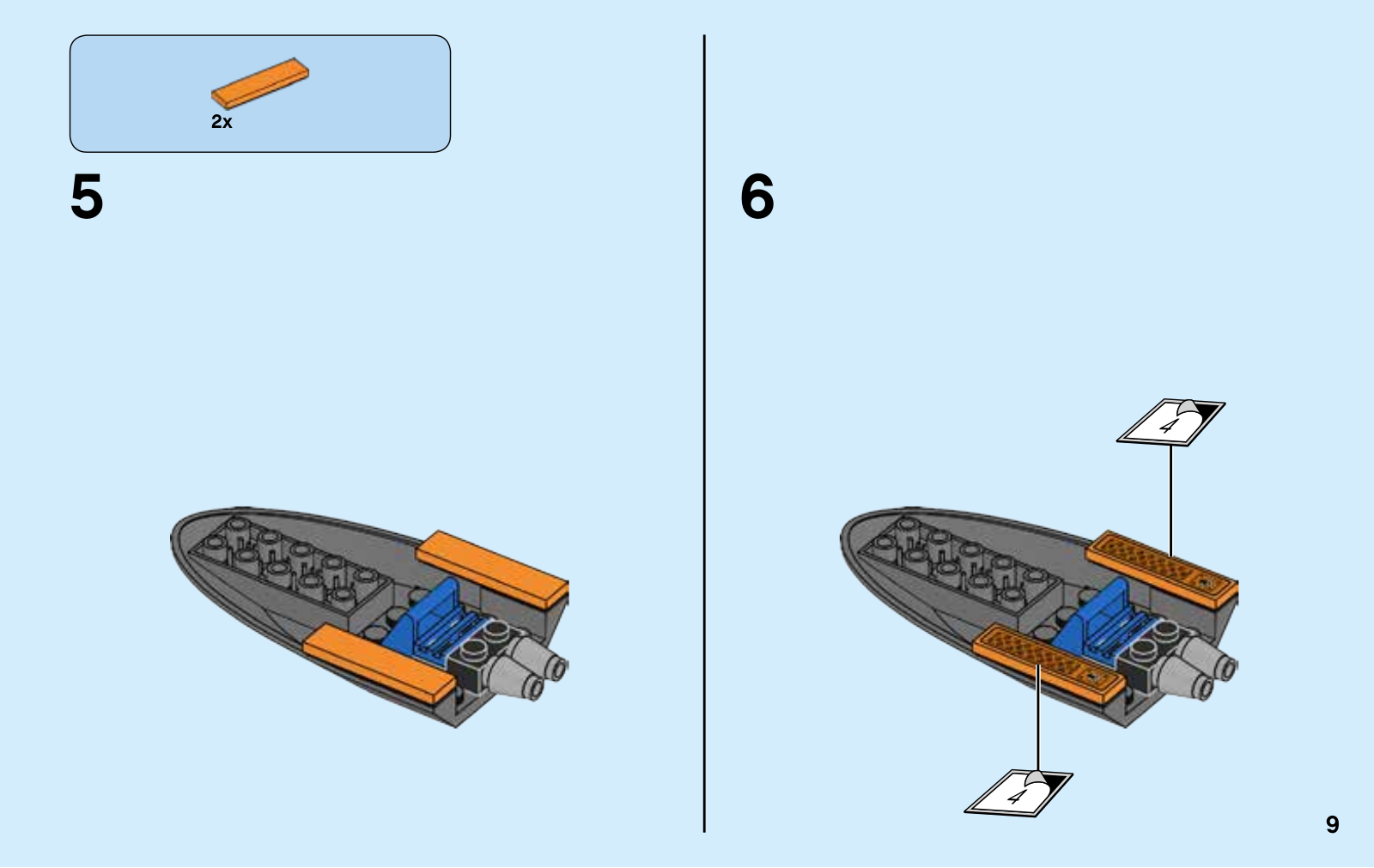 2x

5

6

4

4

9