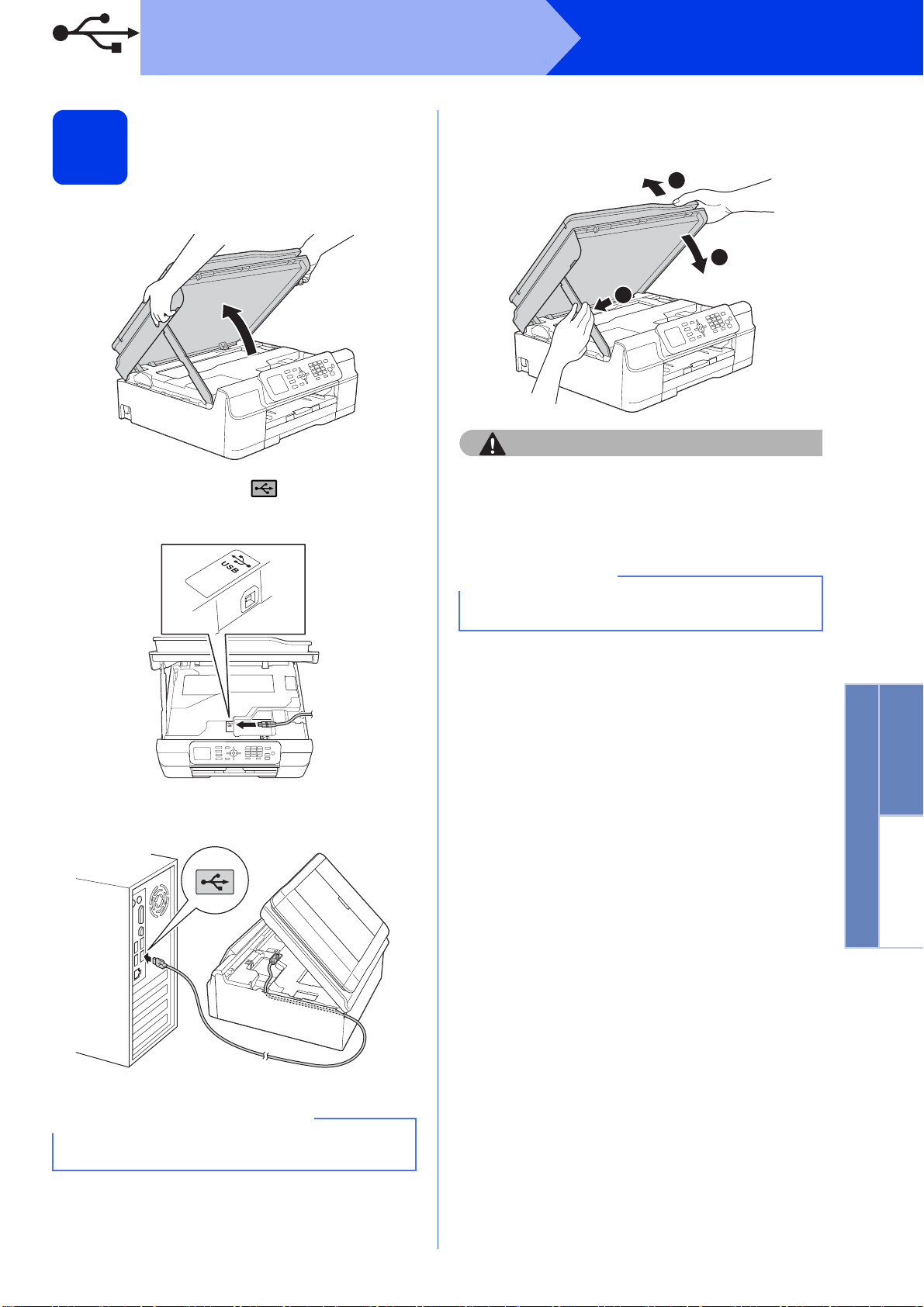 USB