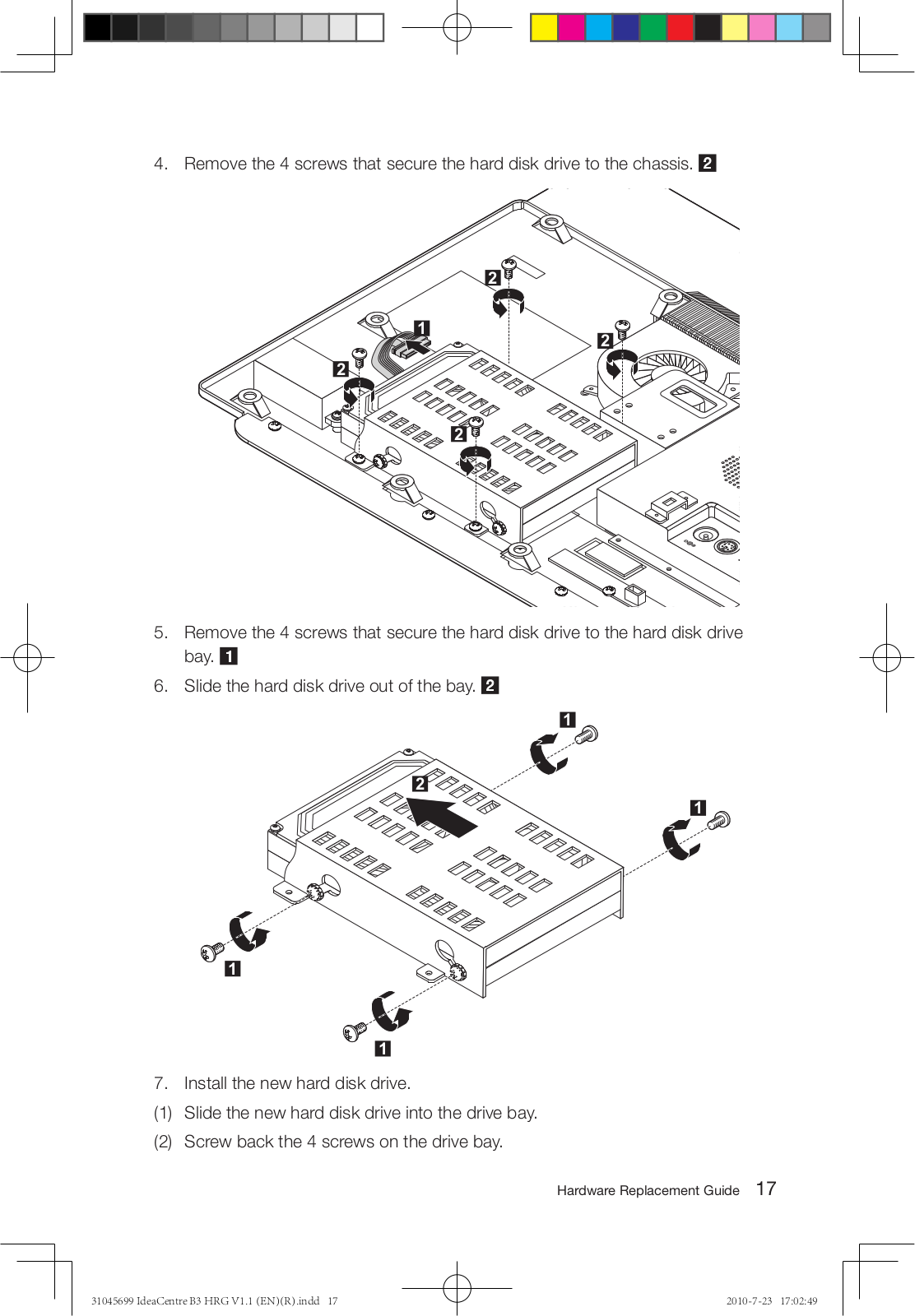 4. Remove the 4 screws that secure the hard disk drive to the chassis. 2

2

1

2

2

2

5. Remove the 4 screws that secure the hard disk drive to the hard disk drive bay. 1

6. Slide the hard disk drive out of the bay. 2

1

2

1

1

1

7. Install the new hard disk drive.

(1) Slide the new hard disk drive into the drive bay.

(2) Screw back the 4 screws on the drive bay.

Hardware Replacement Guide 17

31045699 IdeaCentre B3 HRG V1.1 (EN)(R).indd 17

2010-7-23 17:02:49