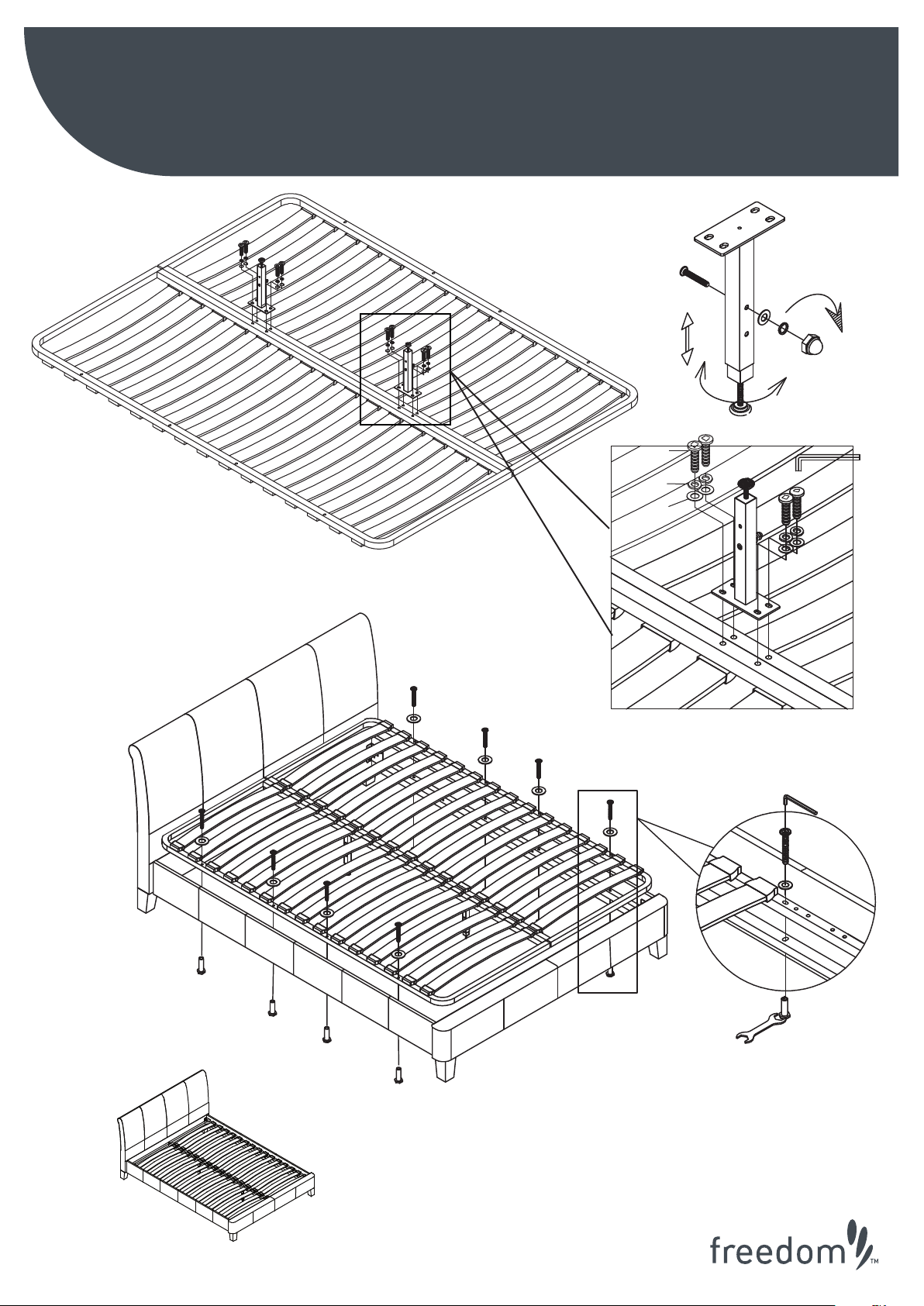 freedom™