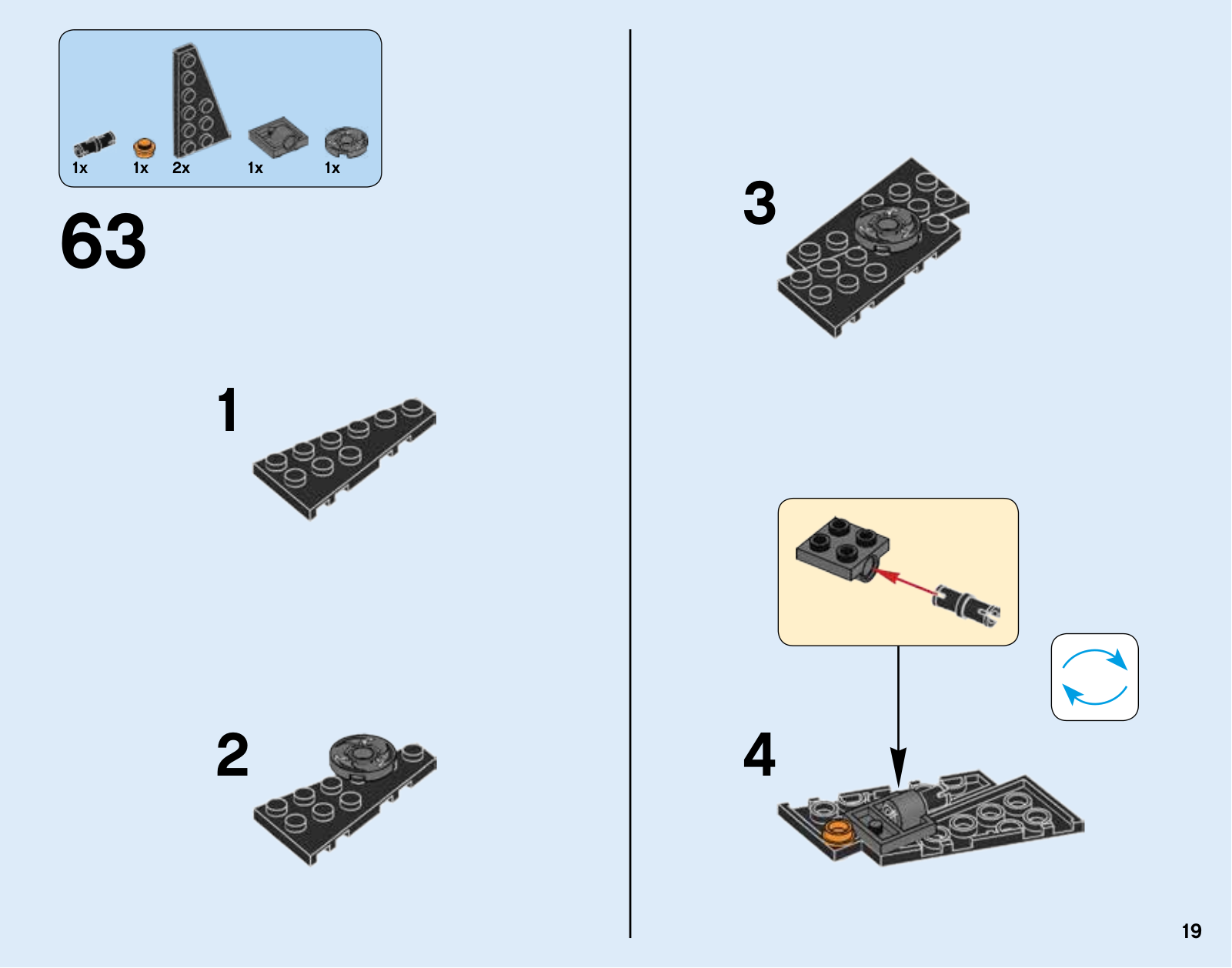 1x 1x 2x 1x 1x

63

1

2

3

4

19