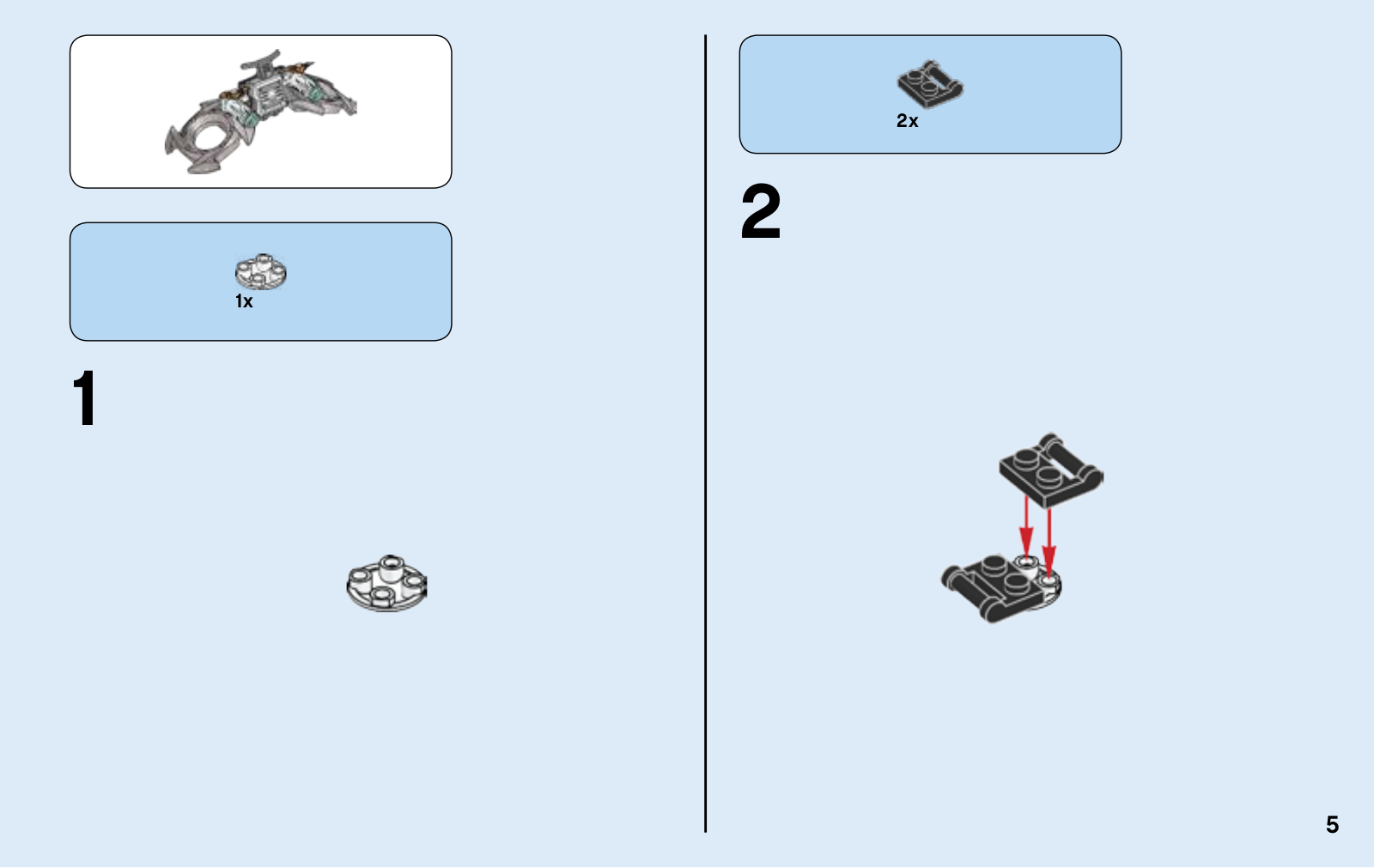 1x

1

2x

2

5