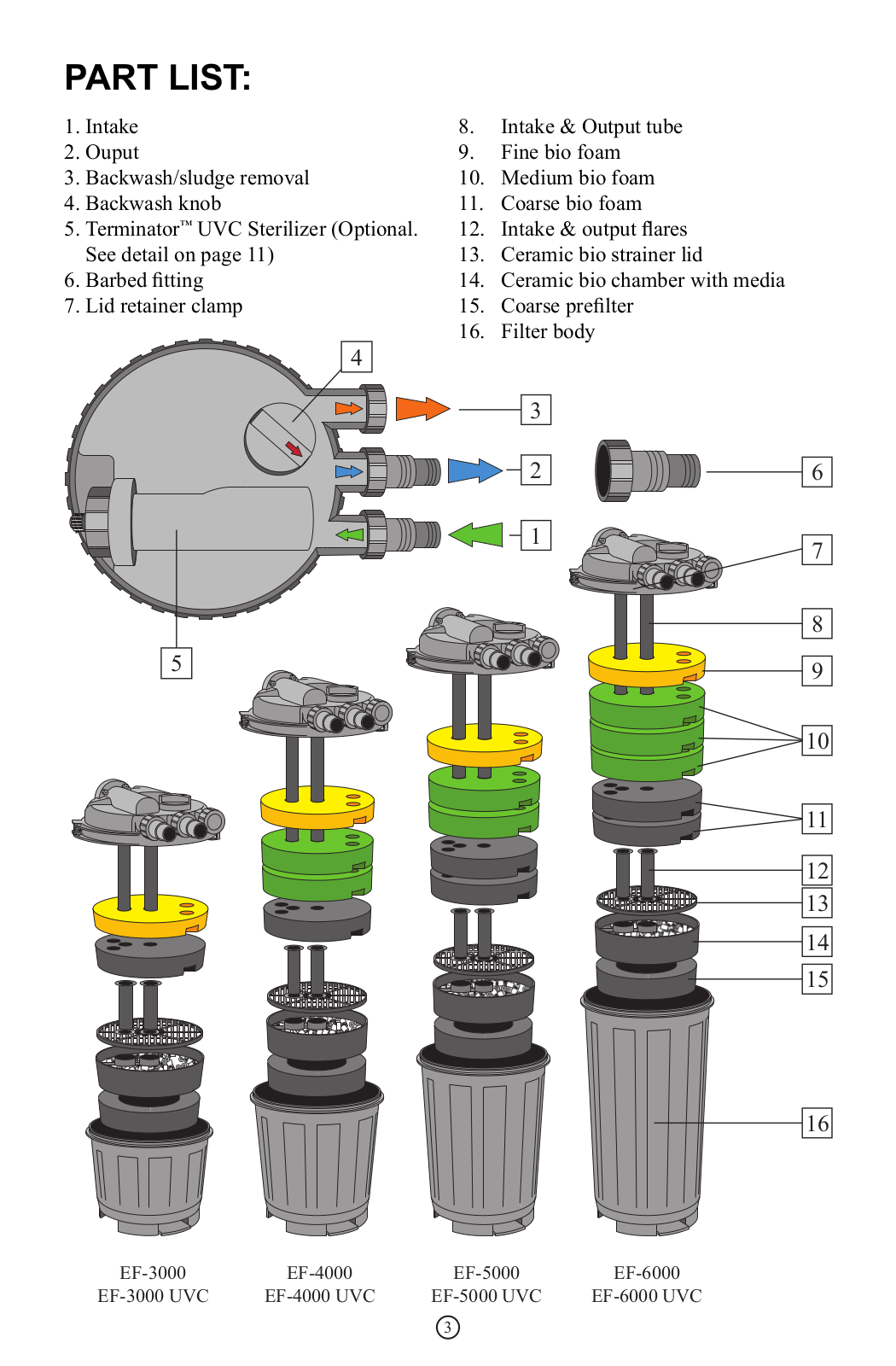 PART LIST:

1. Intake
2. Ouput
3. Backwash/sludge removal
4. Backwash knob
5. Terminator™ UVC Sterilizer (Optional. See detail on page 11)
6. Barbed fitting
7. Lid retainer clamp

8. Intake & Output tube
9. Fine bio foam
10. Medium bio foam
11. Coarse bio foam
12. Intake & output flares
13. Ceramic bio strainer lid
14. Ceramic bio chamber with media
15. Coarse prefilter
16. Filter body

4
3
2
1
5
6
7
8
9
10
11
12
13
14
15
16

EF-3000
EF-3000 UVC

EF-4000
EF-4000 UVC

EF-5000
EF-5000 UVC

EF-6000
EF-6000 UVC

3