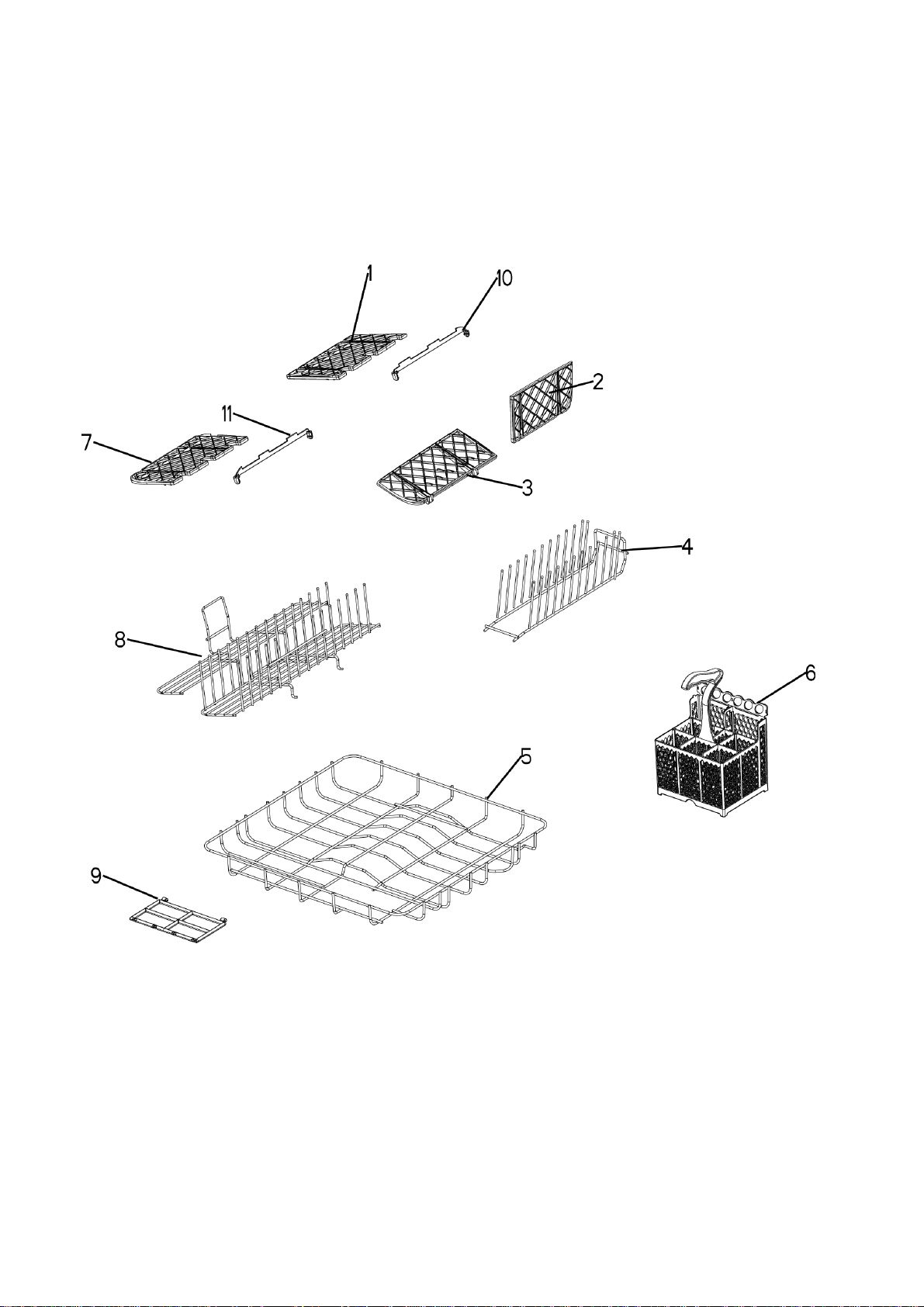 1
10
2
11
7
3
4
8
6
5
9