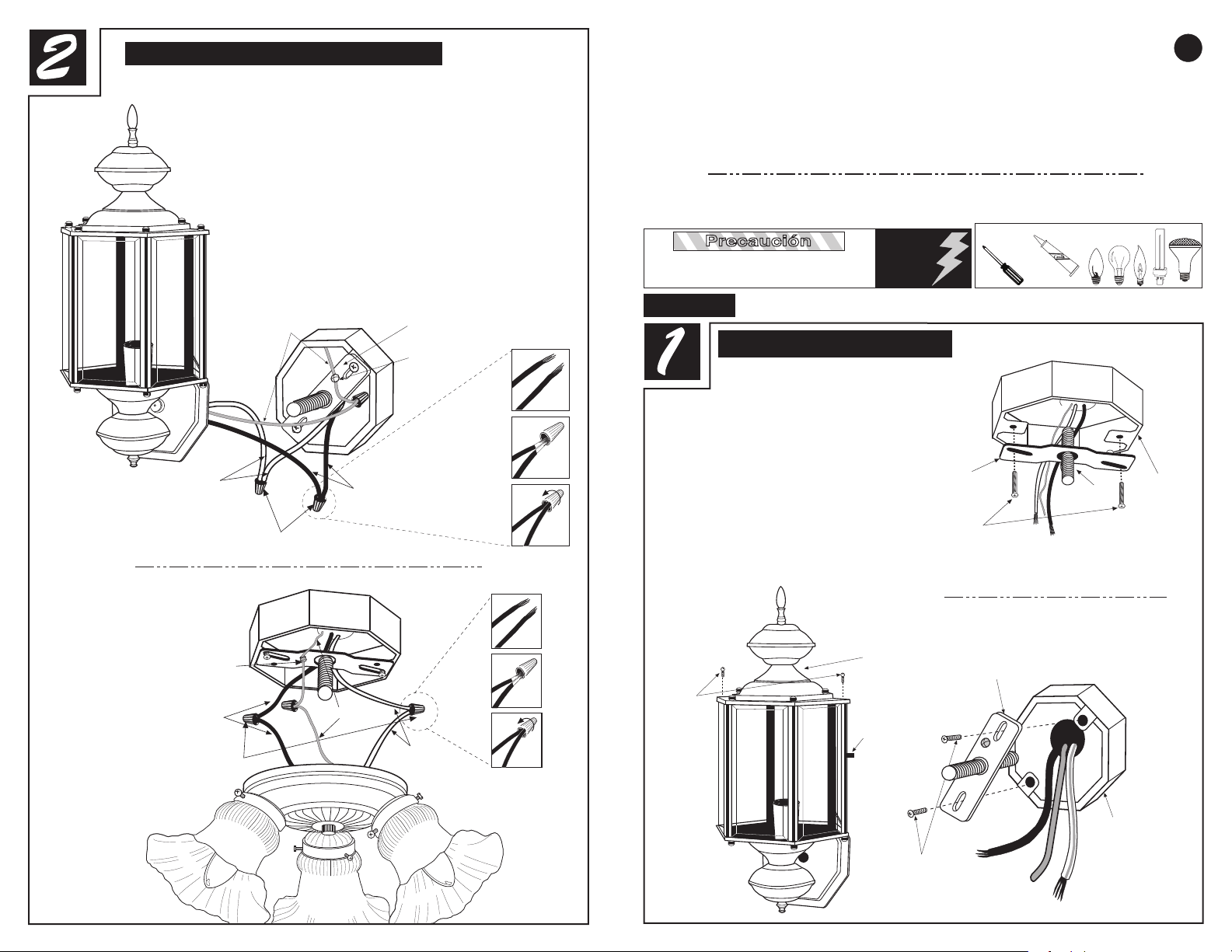 2

Precaución

1