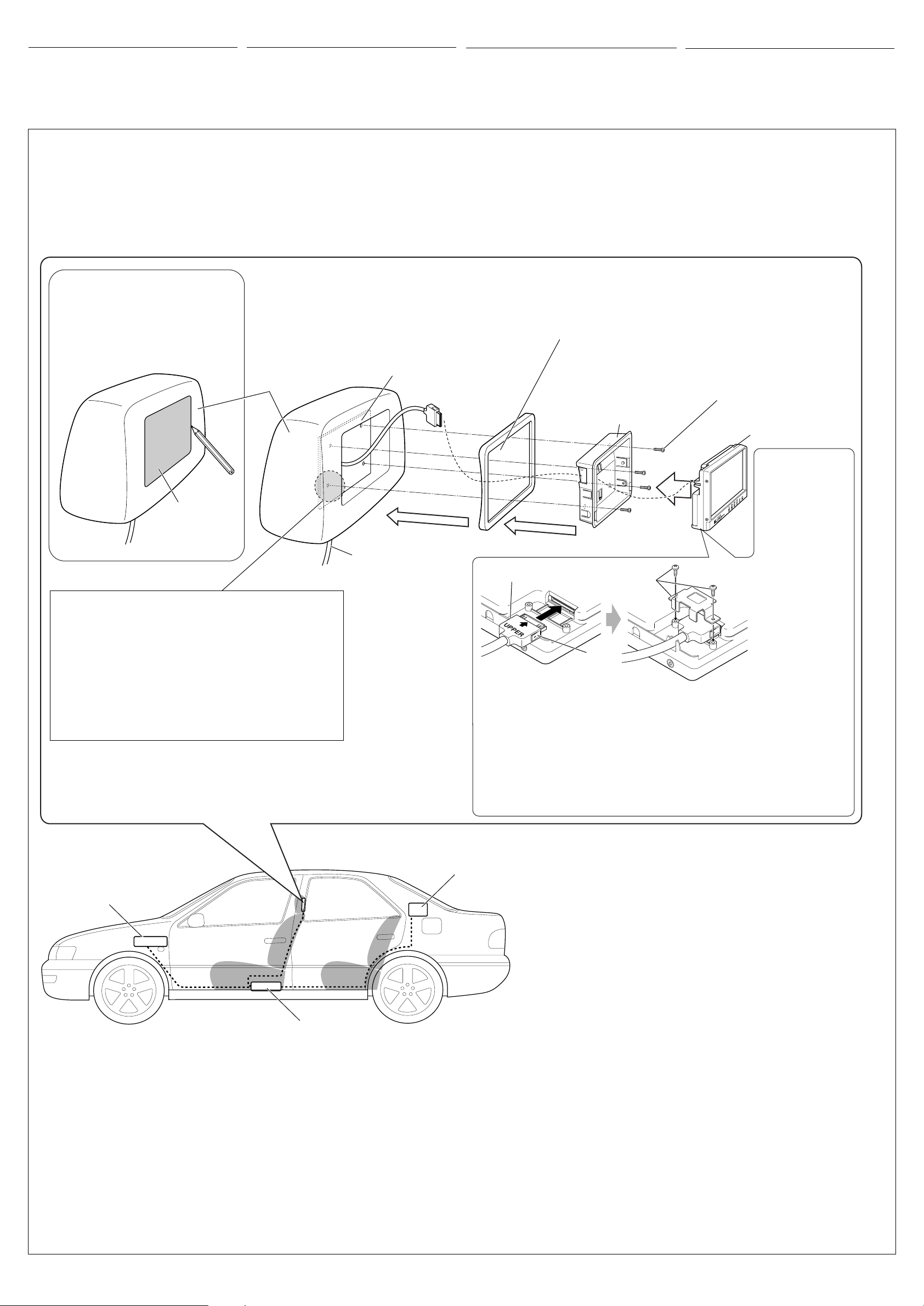 UPPER