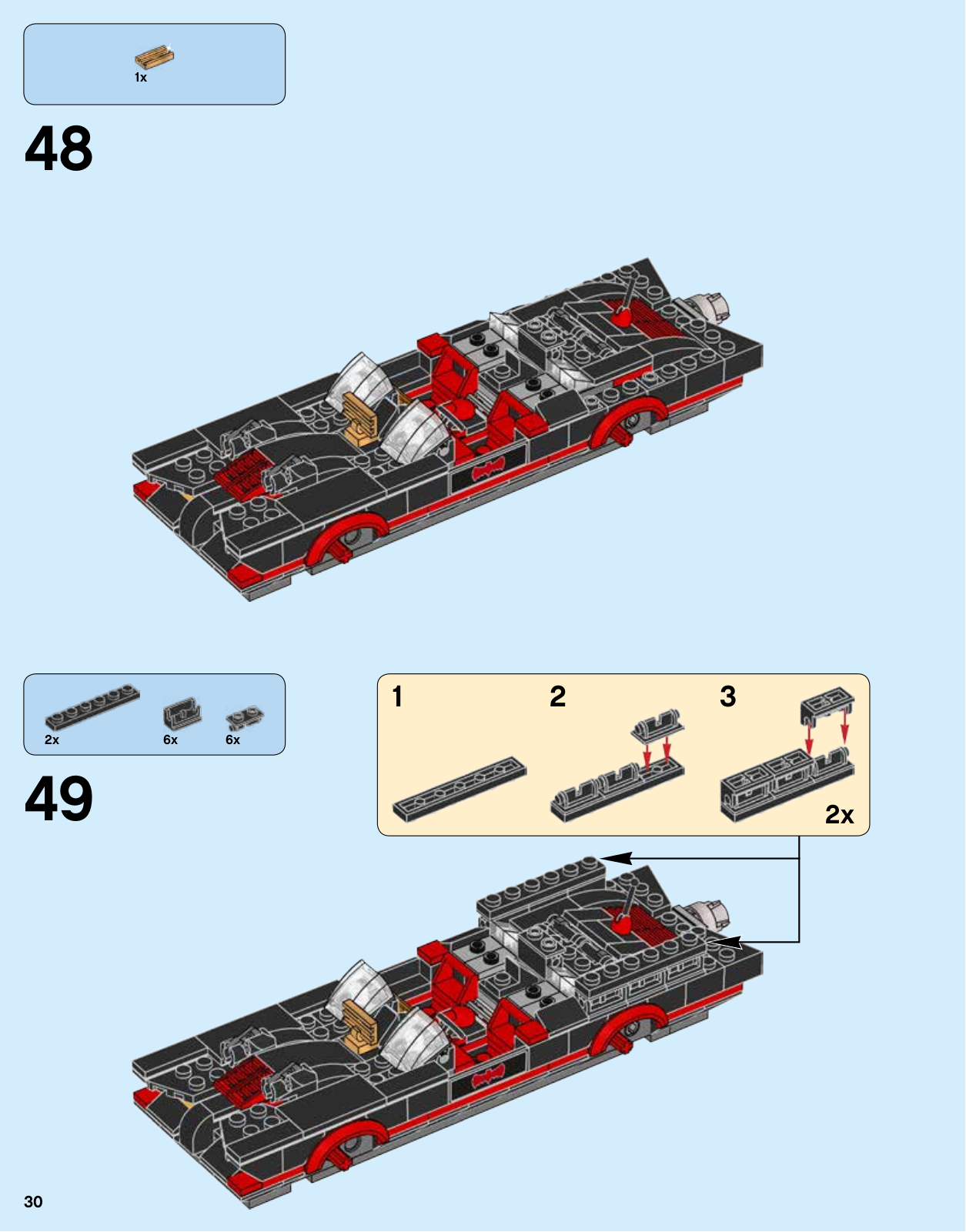 1x

48

2x 6x 6x

49

1 2 3

2x

30