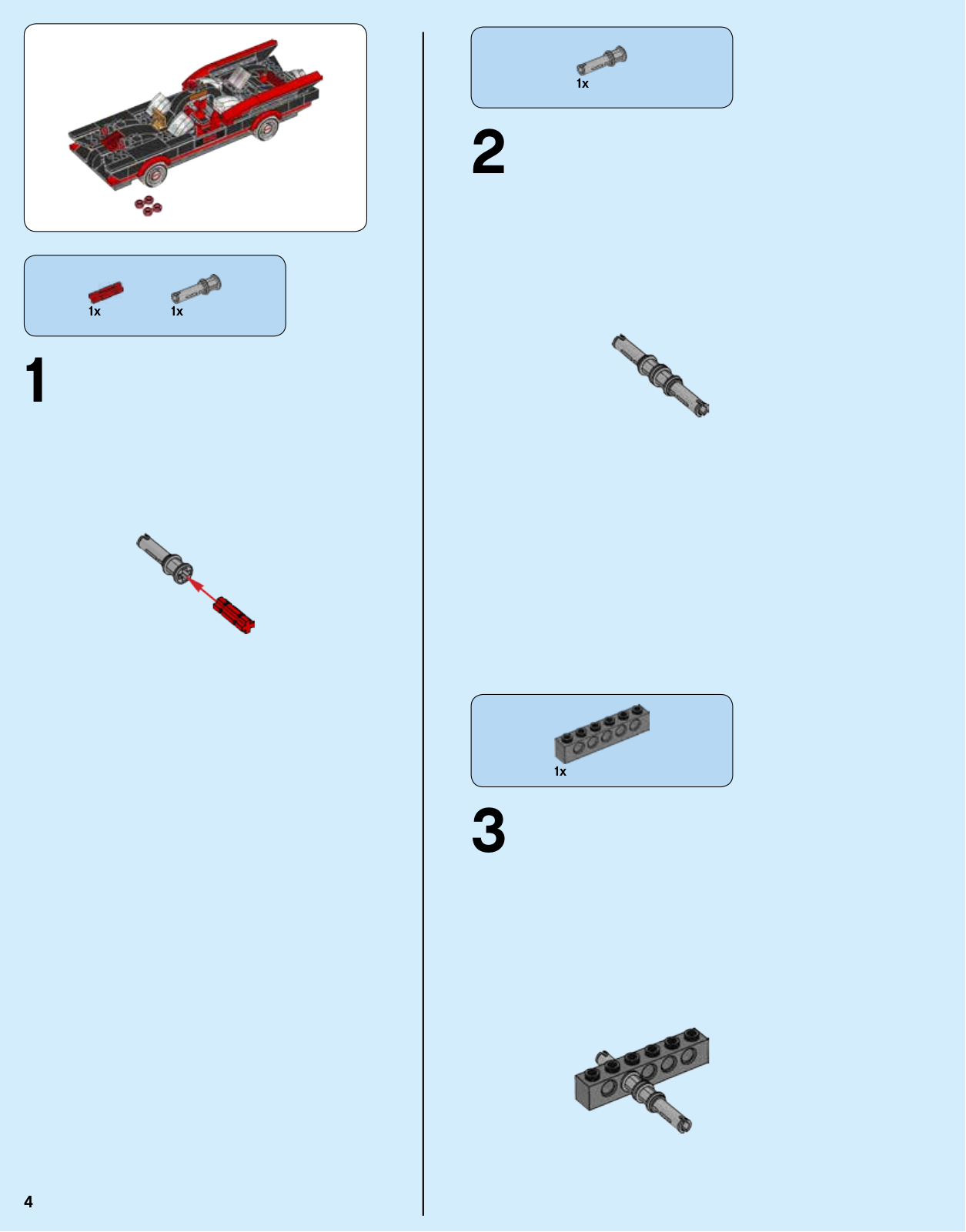 1x 1x

1

4

1x

2

1x

3