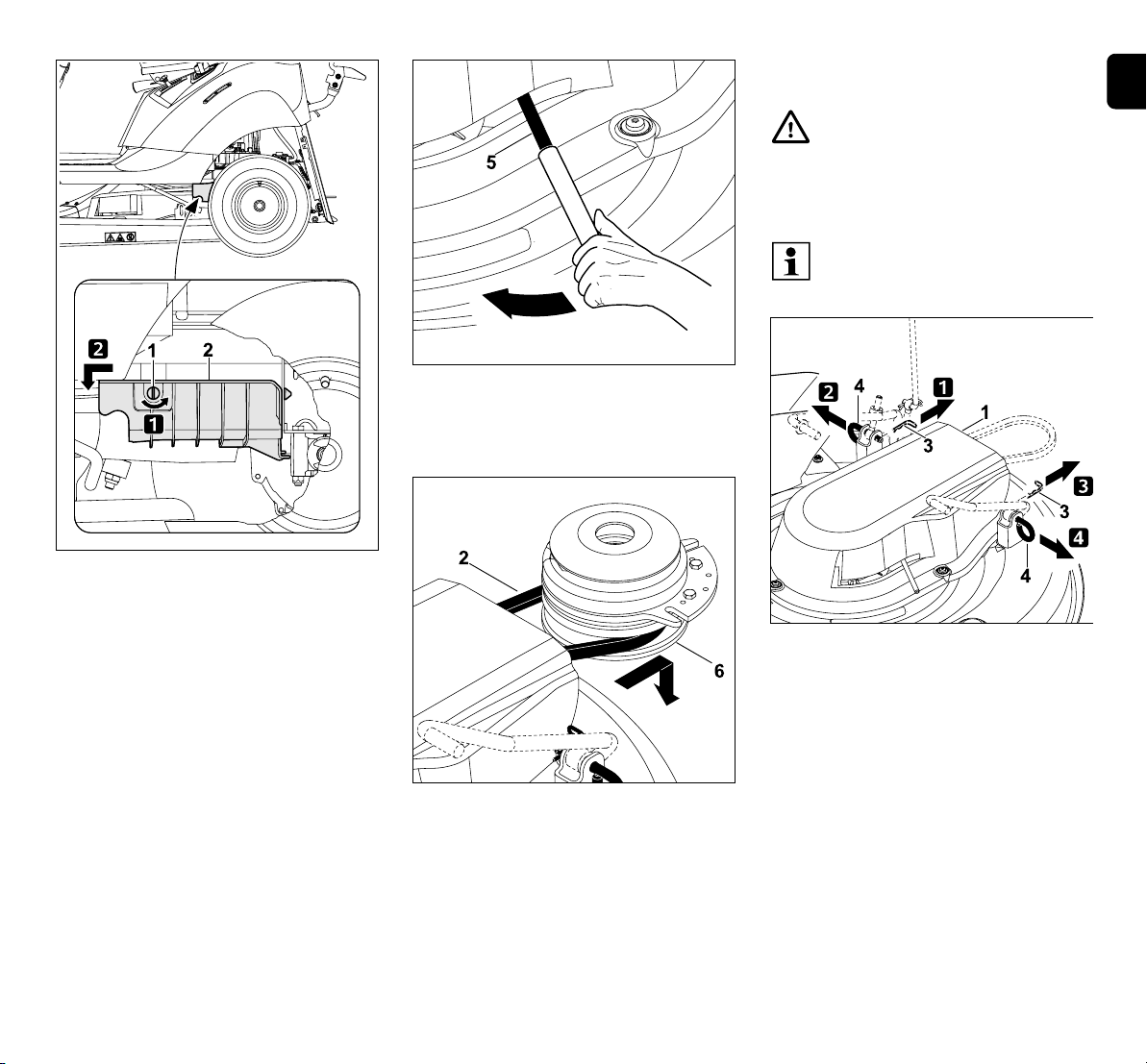 2
1
2
1

5

2
6

2
4
1
1
3
3
3
4
4