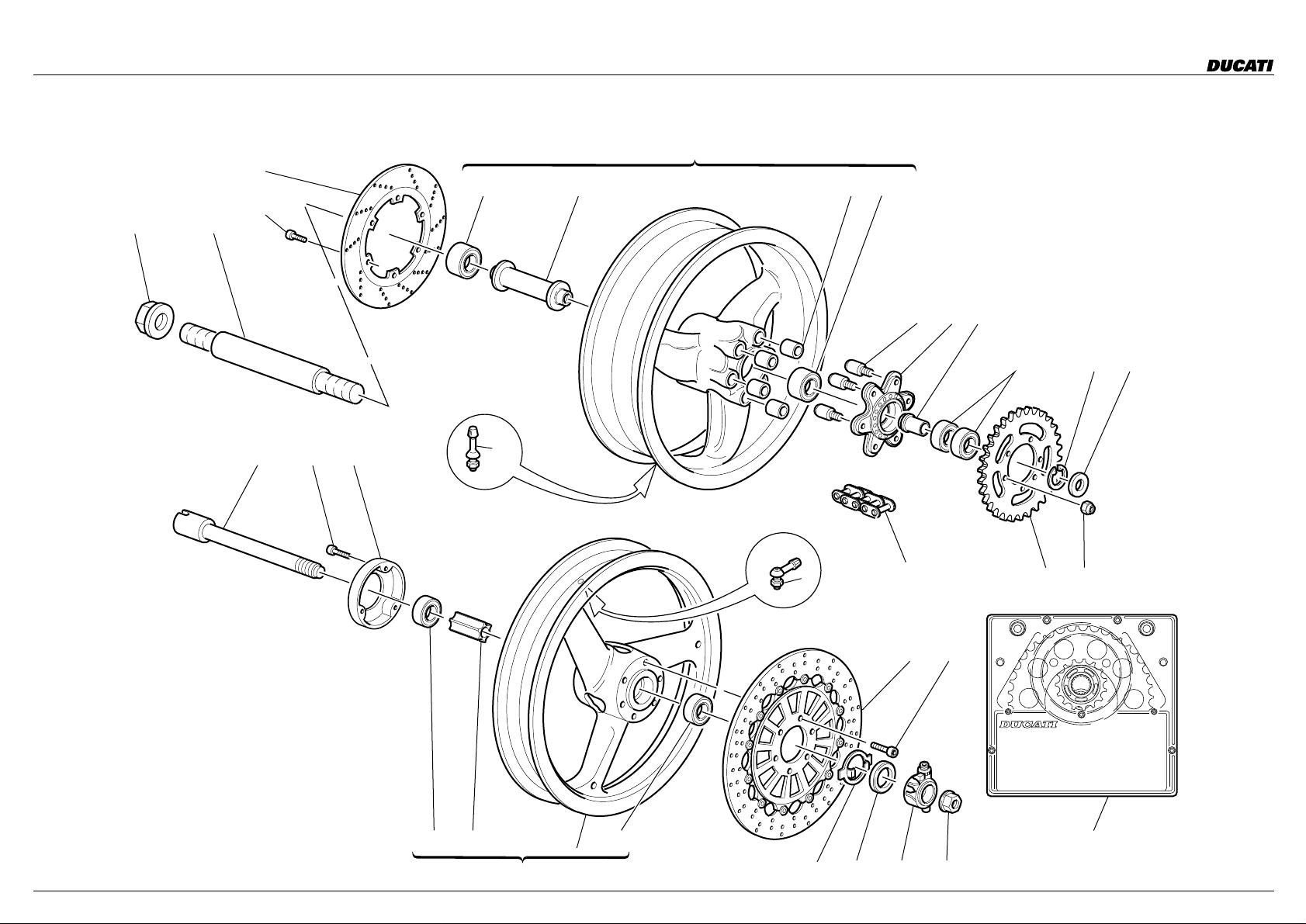 DUCATI

DUCATI