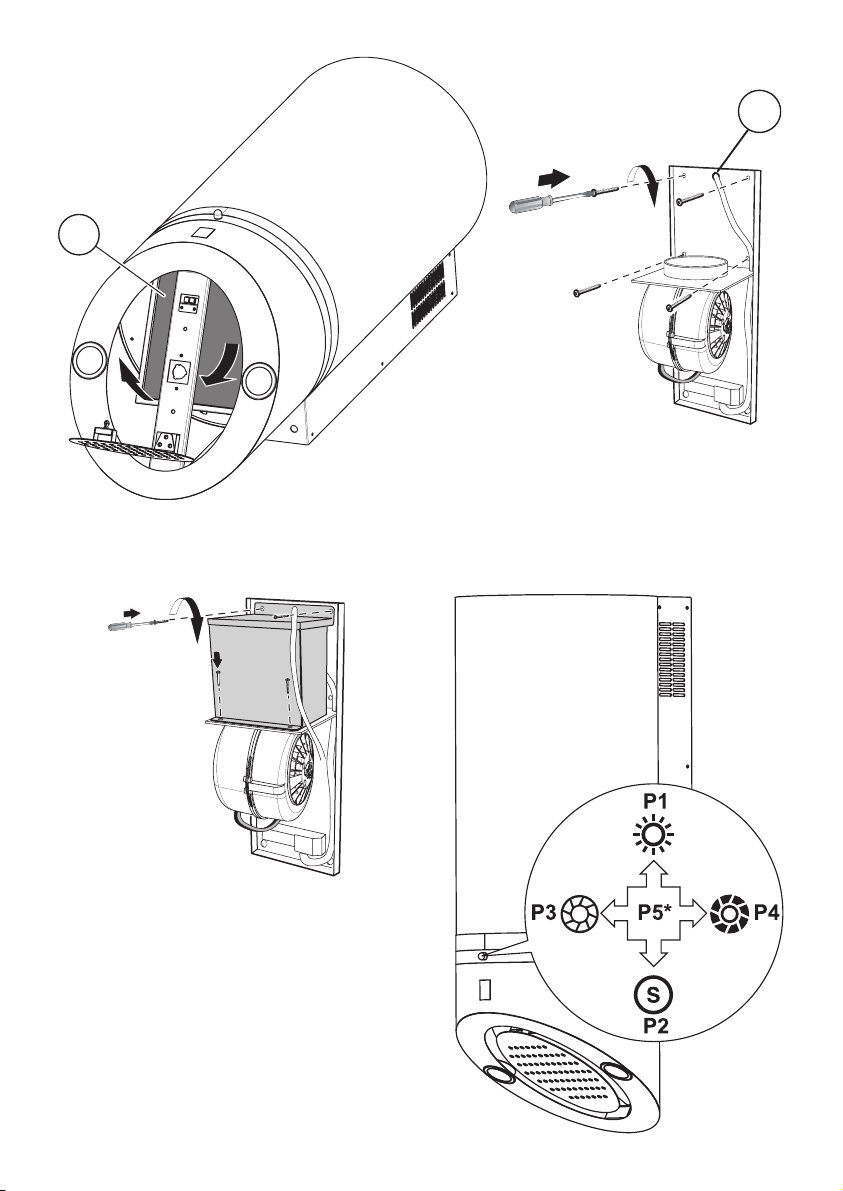 P1

P3

P5*

P4

S

P2