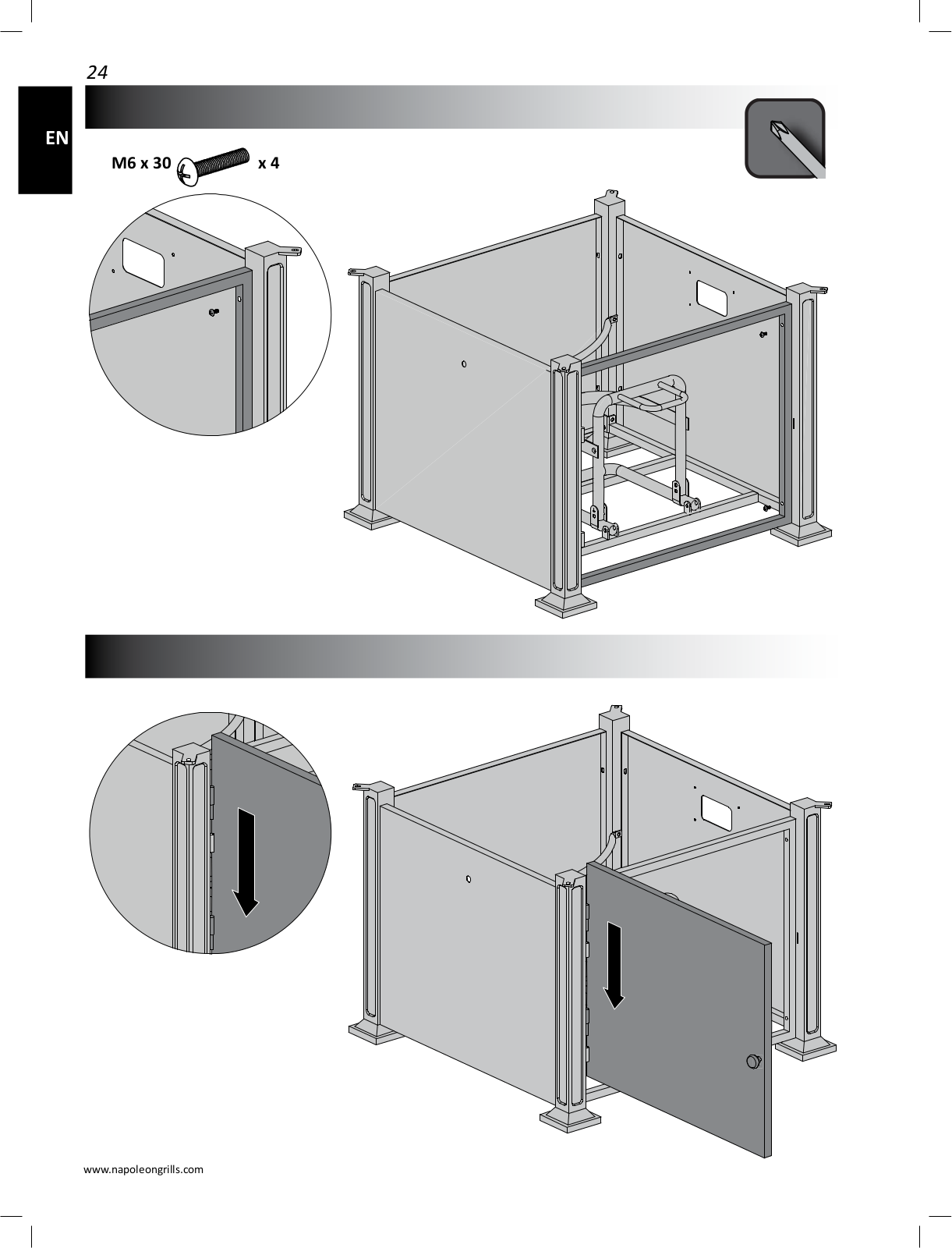 24

EN

M6 x 30 x 4

www.napoleongrills.com