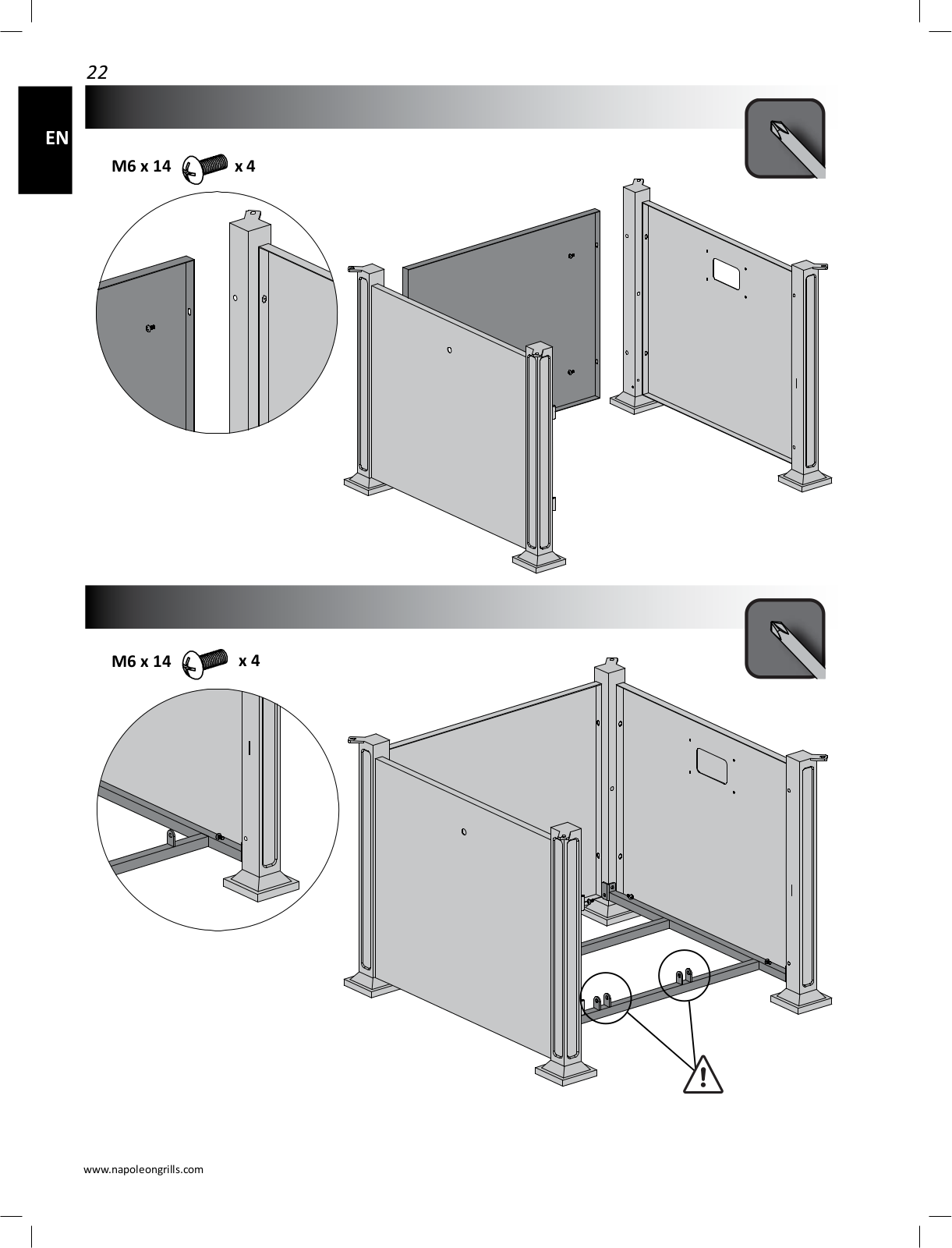 22

EN

M6 x 14 x 4

M6 x 14 x 4

www.napoleongrills.com