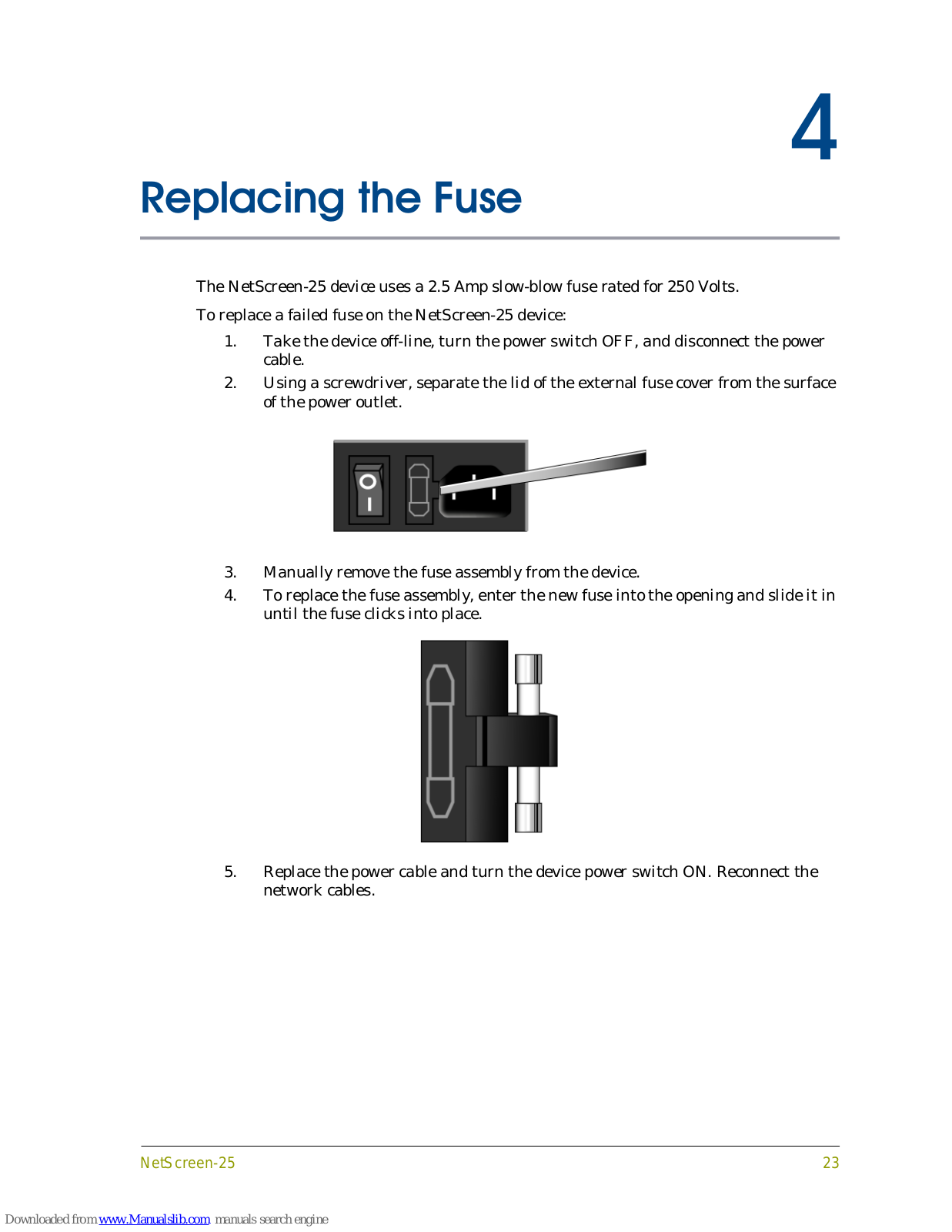 4

Replacing the Fuse

The NetScreen-25 device uses a 2.5 Amp slow-blow fuse rated for 250 Volts.

To replace a failed fuse on the NetScreen-25 device:

1. Take the device off-line, turn the power switch OFF, and disconnect the power cable.

2. Using a screwdriver, separate the lid of the external fuse cover from the surface of the power outlet.

3. Manually remove the fuse assembly from the device.

4. To replace the fuse assembly, enter the new fuse into the opening and slide it in until the fuse clicks into place.

5. Replace the power cable and turn the device power switch ON. Reconnect the network cables.

NetScreen-25 23

Downloaded from www.Manualslib.com manuals search engine