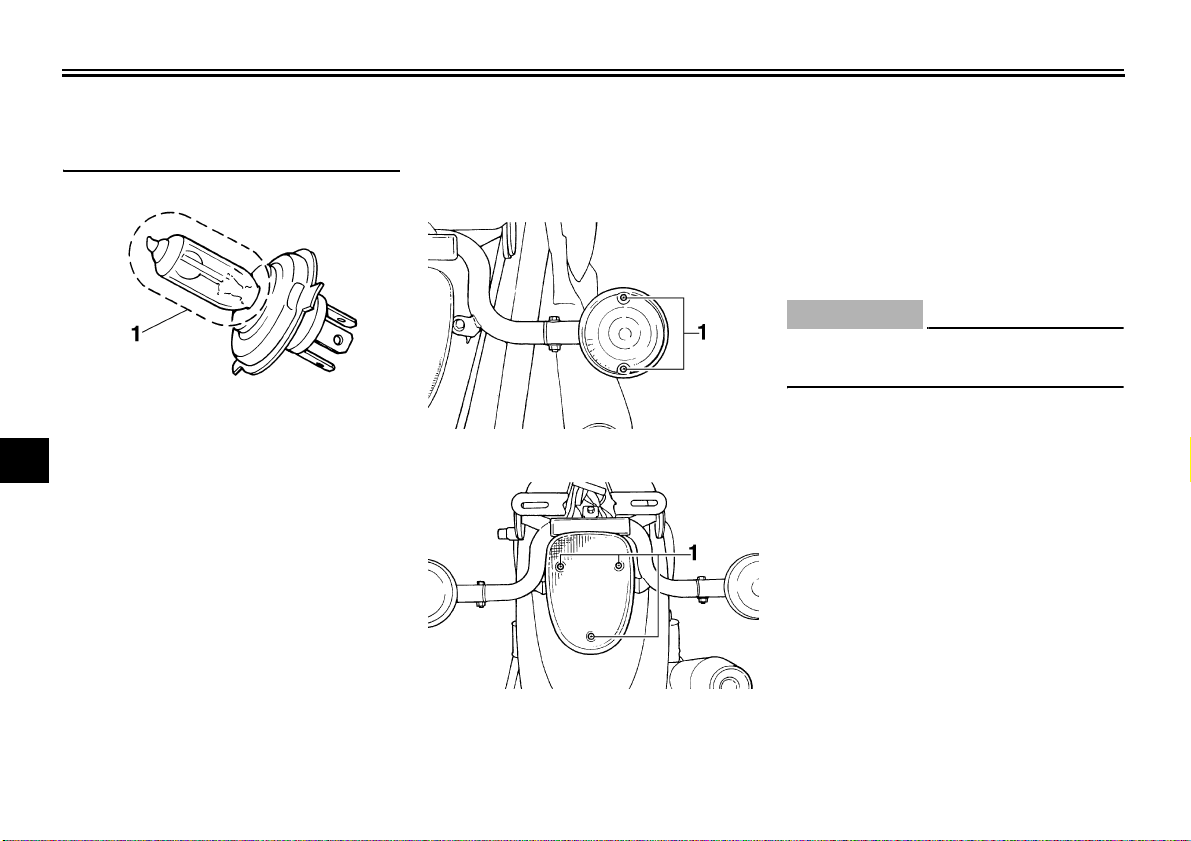 1

1

1