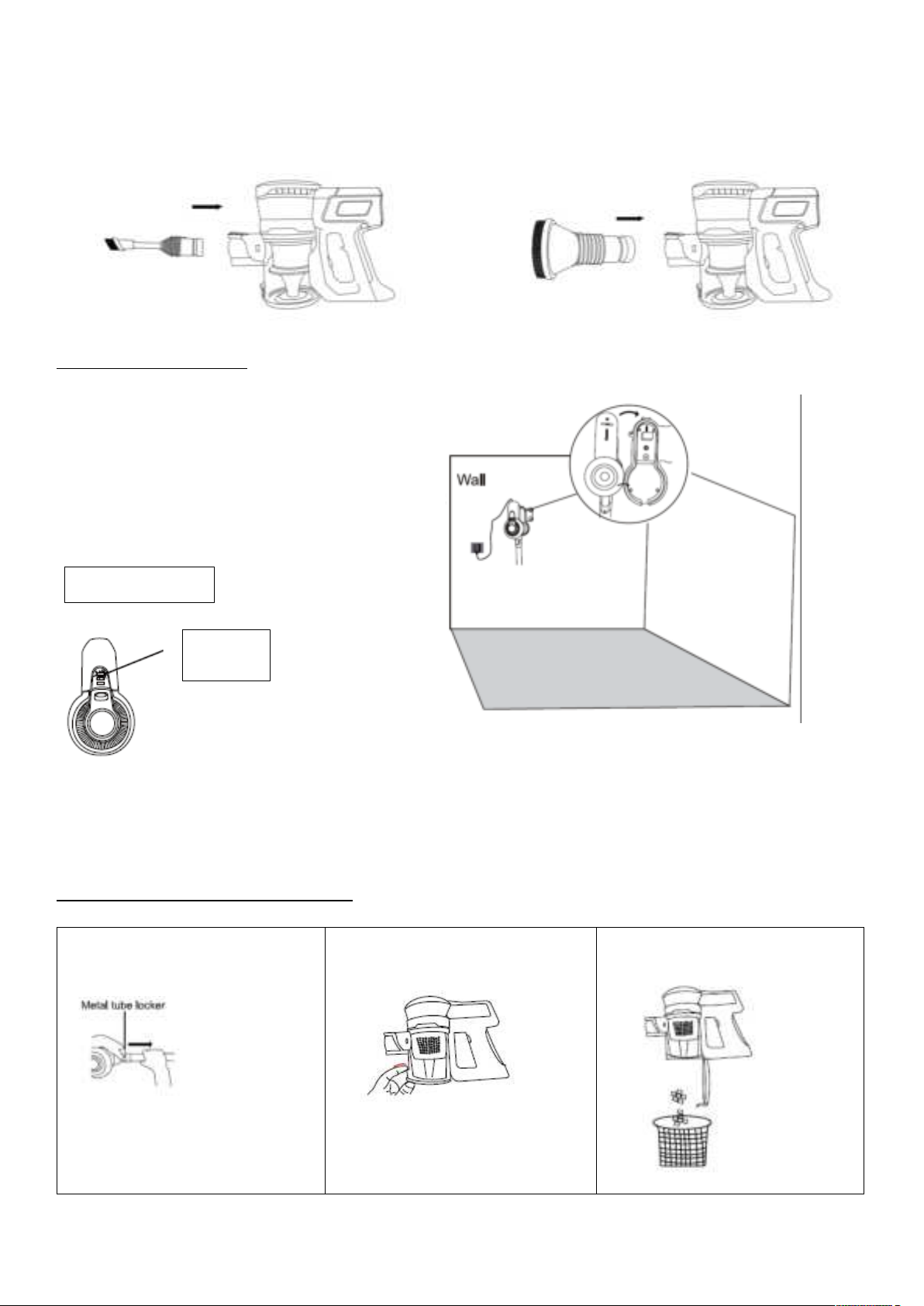 Wall

Metal tube locker