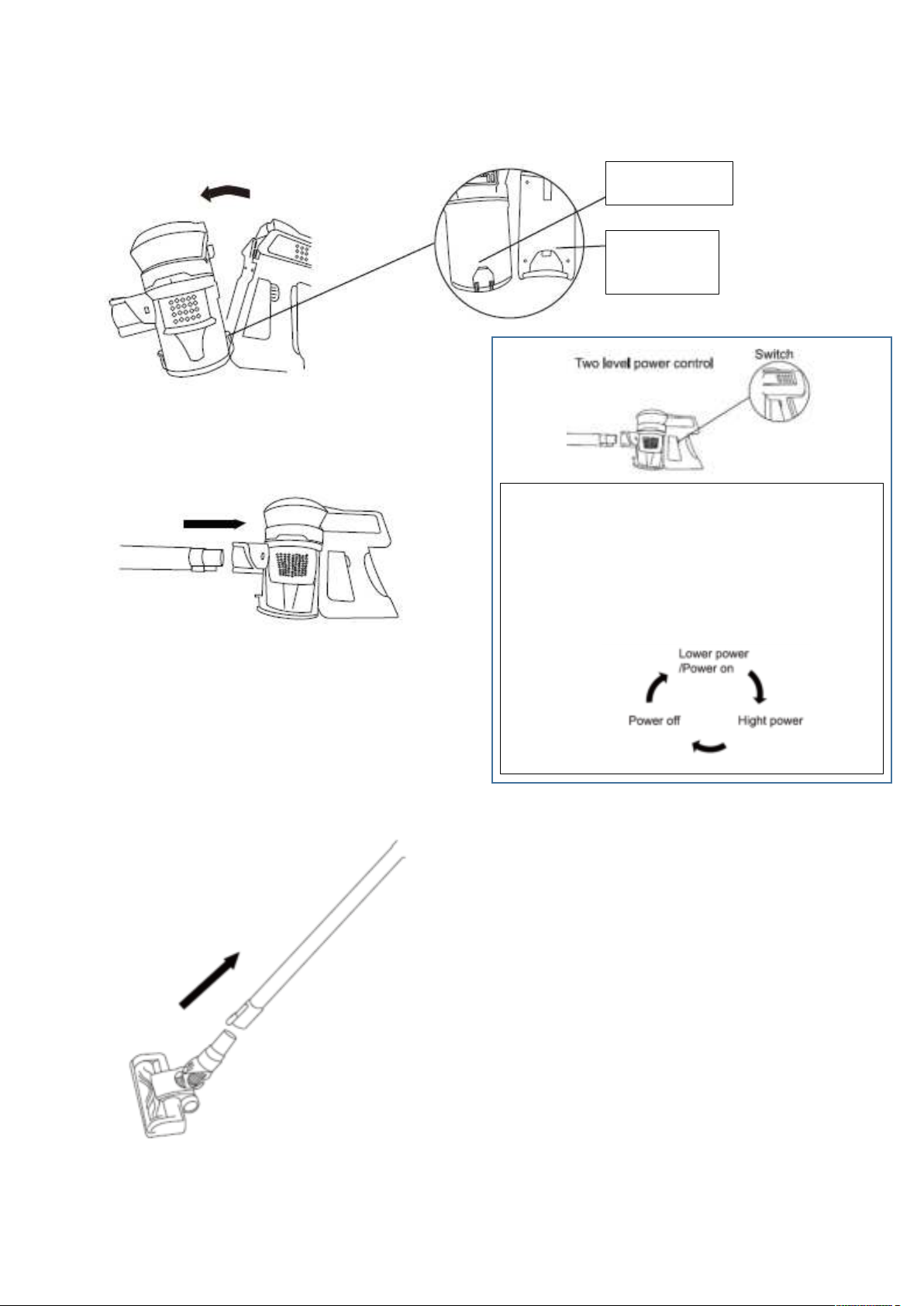 Two level power control

Switch

Lower power /Power on

Hight power

Power off