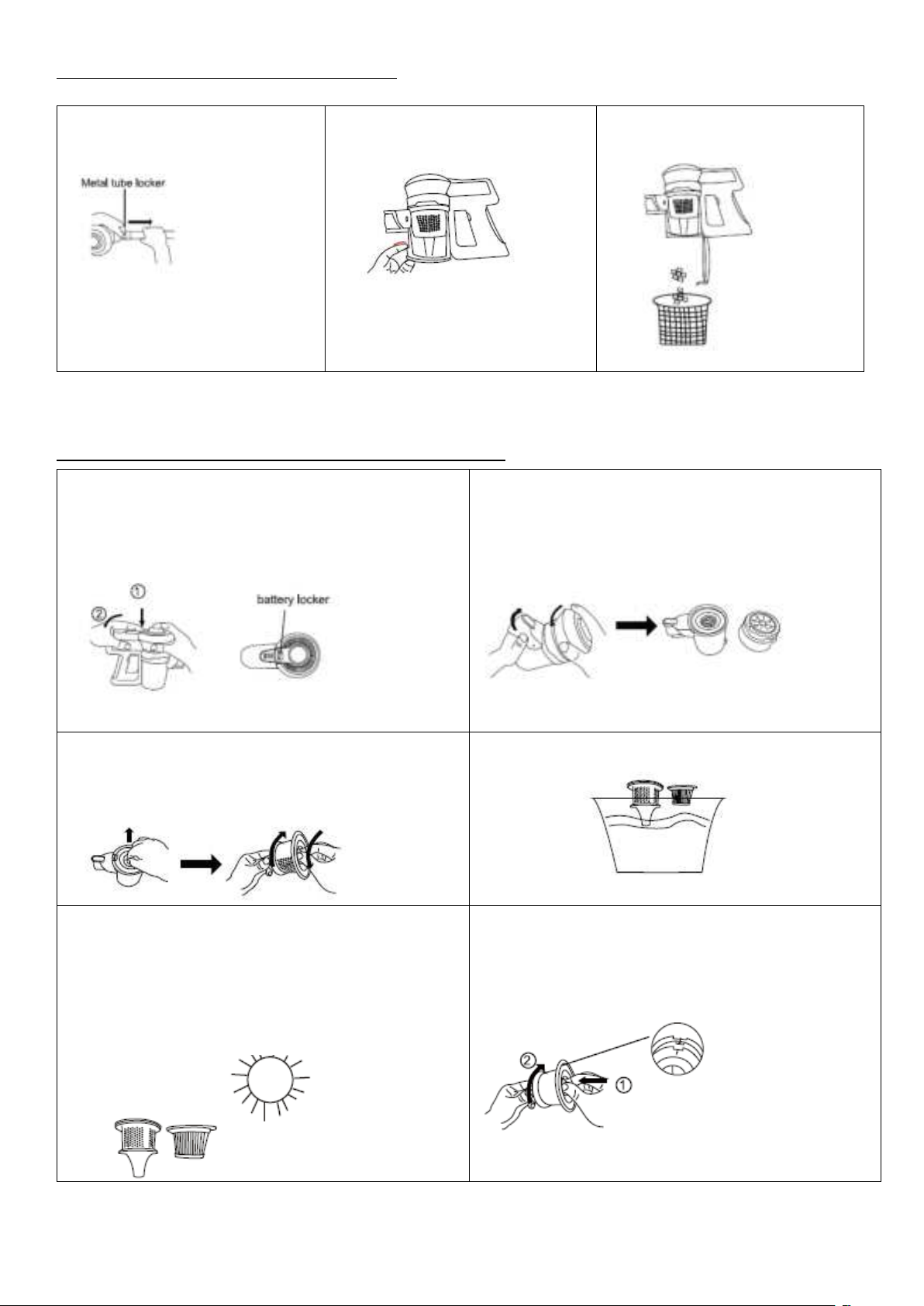 Metal tube locker

①
②
battery locker

②
①