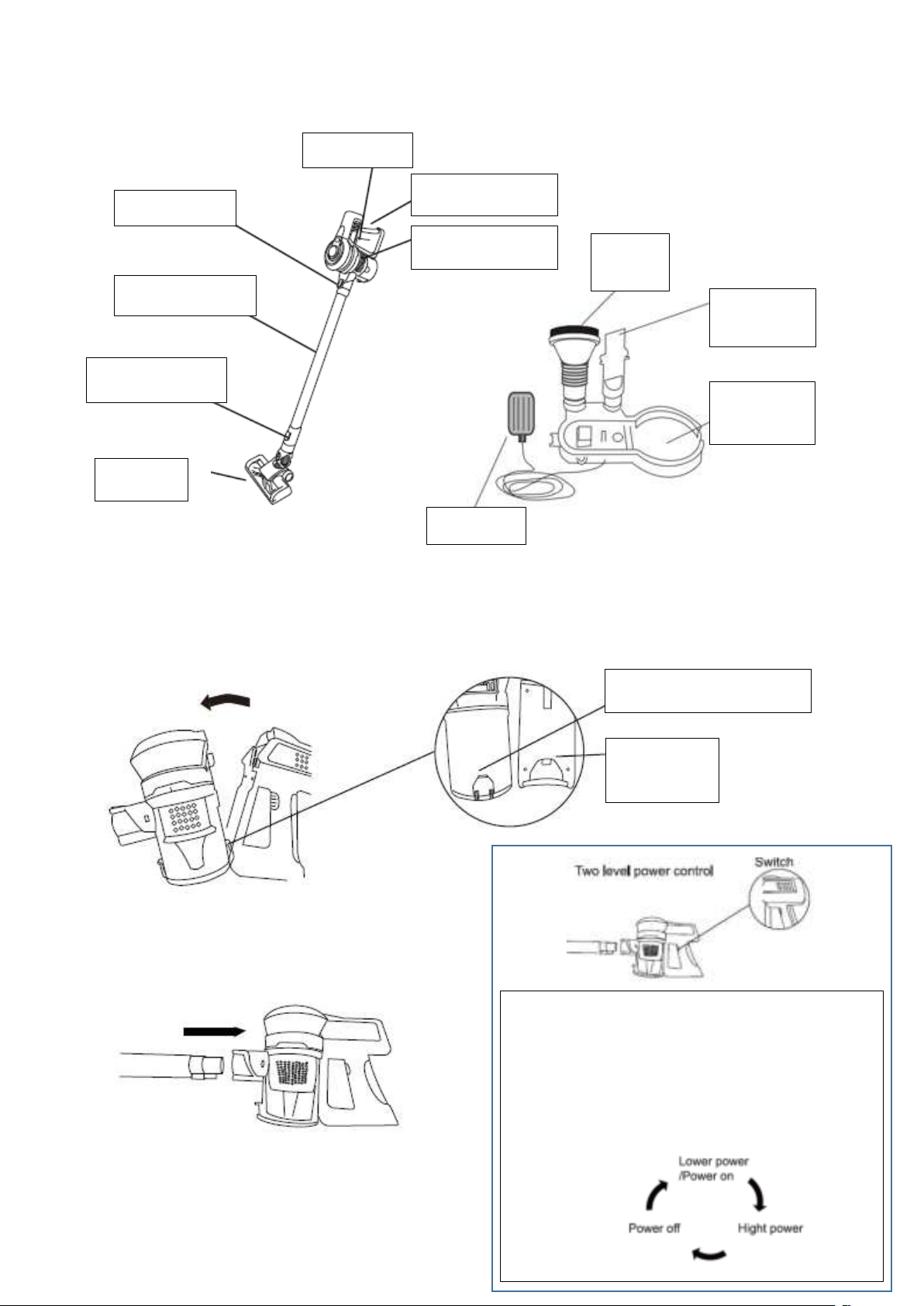 Two level power control

Switch

Lower power /Power on

Hight power

Power off