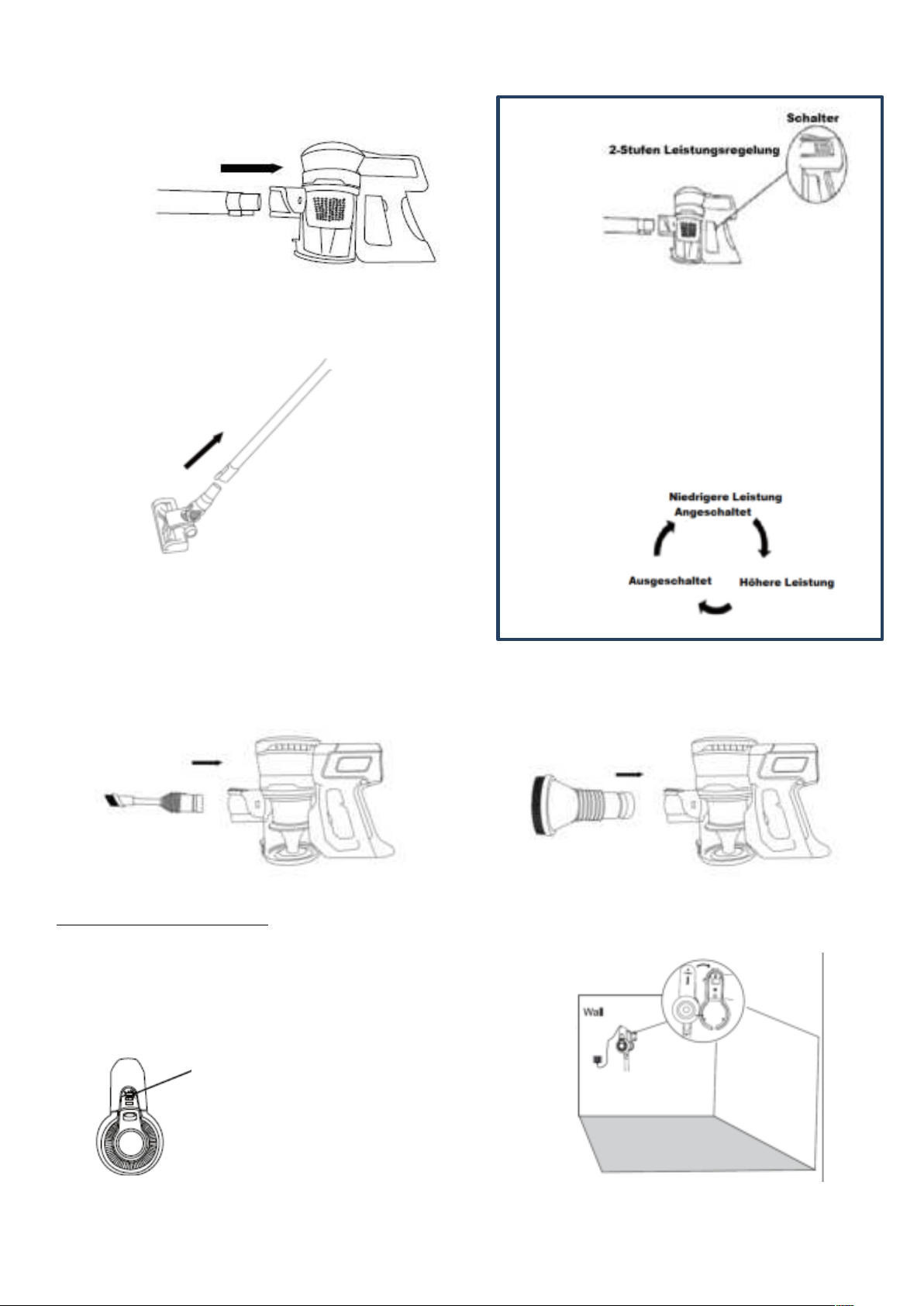 Schalter

2-Stufen Leistungsregelung

Niedrigere Leistung
Angeschaltet

Ausgeschaltet

Höhere Leistung

Wall