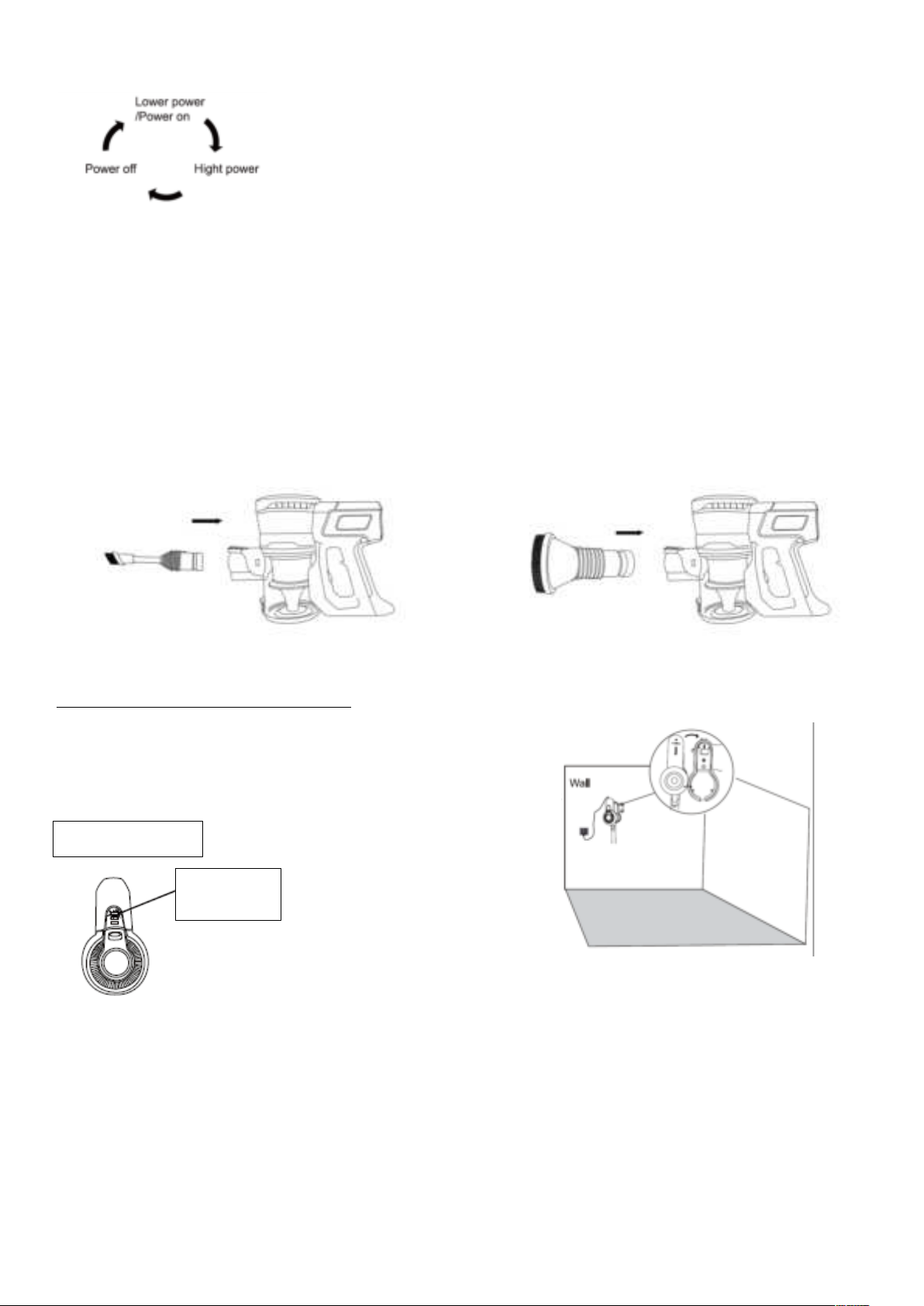 Lower power
/Power on

Hight power

Power off

Wall