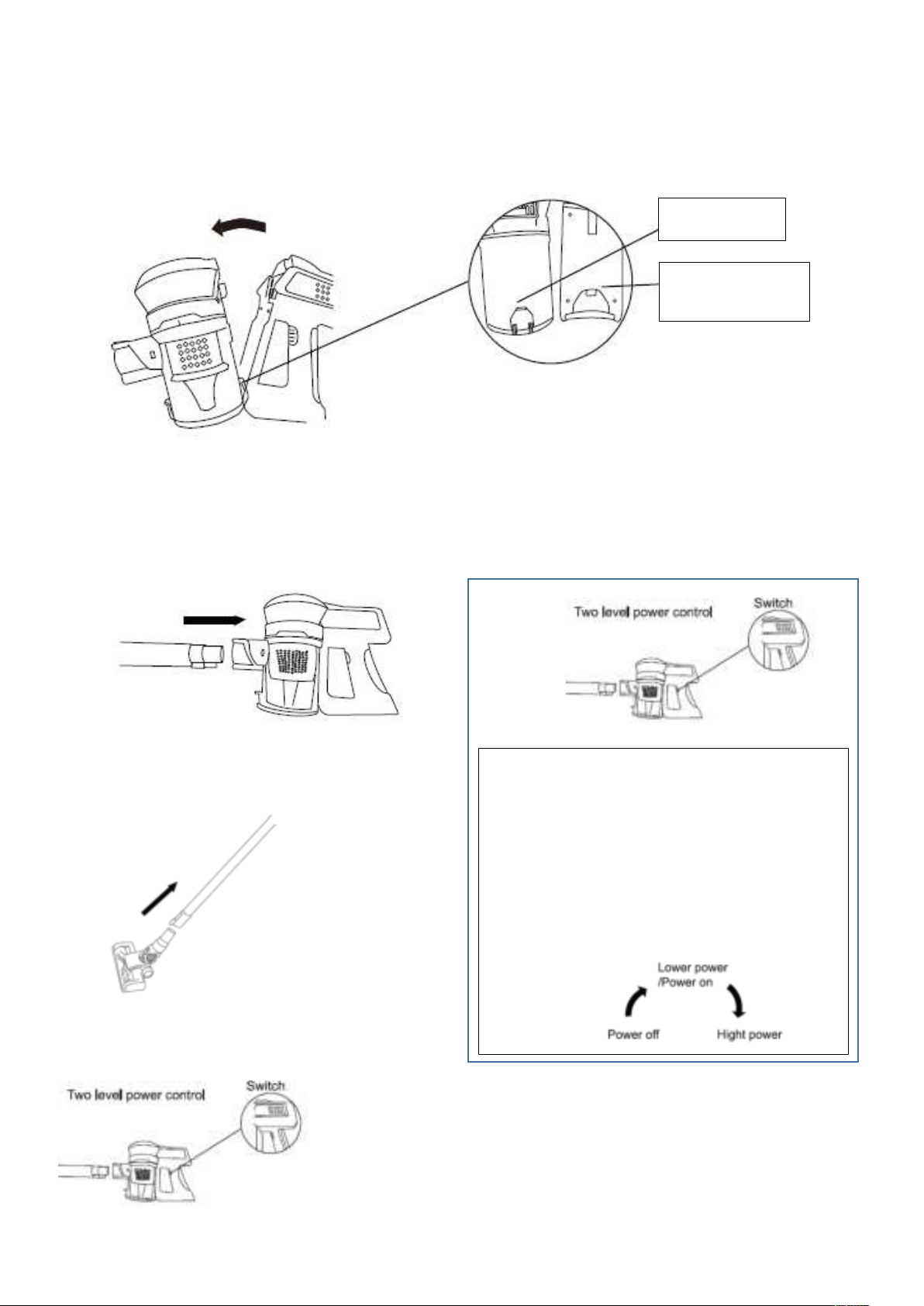 Two level power control

Switch

Lower power /Power on

Power off

Hight power

Two level power control

Switch