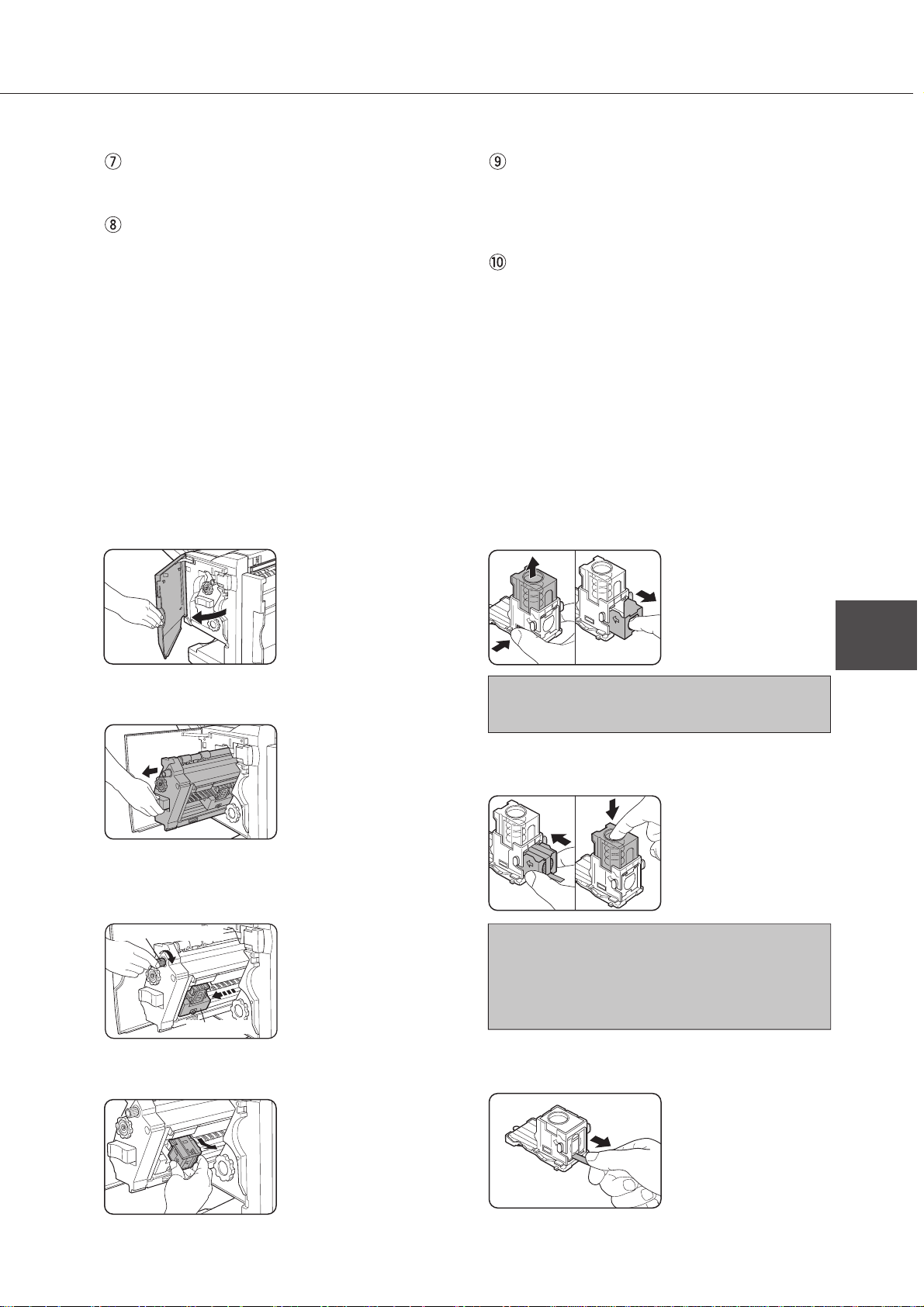 ⑦

⑧

⑨

⑩