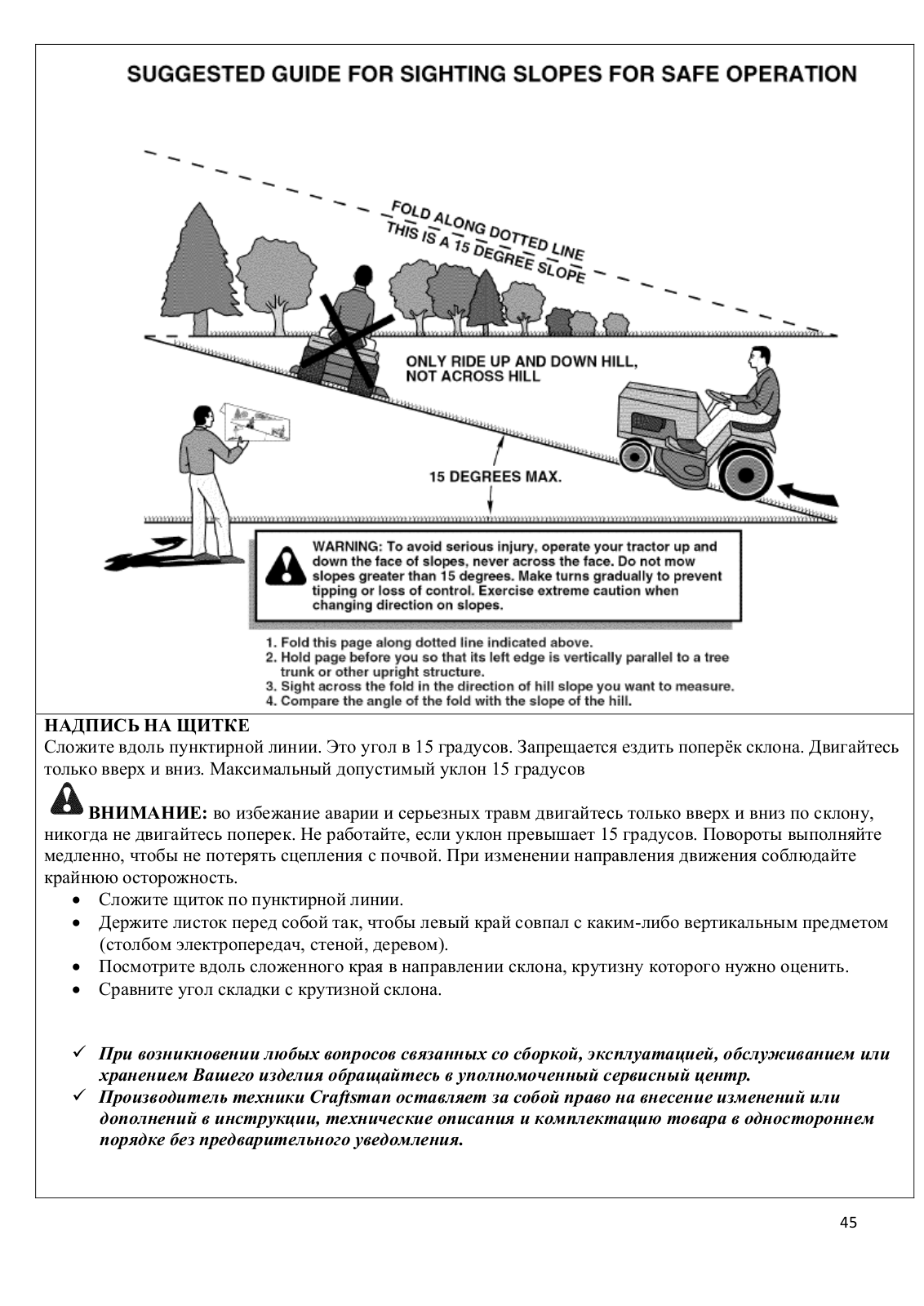 SUGGESTED GUIDE FOR SIGHTING SLOPES FOR SAFE OPERATION

FOLD ALONG DOTTED LINE
THIS IS A 15 DEGREE SLOPE

ONLY RIDE UP AND DOWN HILL, NOT ACROSS HILL

15 DEGREES MAX.

WARNING: To avoid serious injury, operate your tractor up and down the face of slopes, never across the face. Do not mow slopes greater than 15 degrees. Make turns gradually to prevent tipping or loss of control. Exercise extreme caution when changing direction on slopes.

1. Fold this page along dotted line indicated above.
2. Hold page before you so that its left edge is vertically parallel to a tree trunk or other upright structure.
3. Sight across the fold in the direction of hill slope you want to measure.
4. Compare the angle of the fold with the slope of the hill.

НАДПИСЬ НА ЩИТКЕ
Сложите вдоль пунктирной линии. Это угол в 15 градусов. Запрещается ездить поперёк склона. Двигайтесь только вверх и вниз. Максимальный допустимый уклон 15 градусов

ВНИМАНИЕ: во избежание аварии и серьезных травм двигайтесь только вверх и вниз по склону, никогда не двигайтесь поперек. Не работайте, если уклон превышает 15 градусов. Повороты выполняйте медленно, чтобы не потерять сцепления с почвой. При изменении направления движения соблюдайте крайнюю осторожность.
• Сложите щиток по пунктирной линии.
• Держите листок перед собой так, чтобы левый край совпал с каким-либо вертикальным предметом (столбом электропередач, стеной, деревом).
• Посмотрите вдоль сложенного края в направлении склона, крутизну которого нужно оценить.
• Сравните угол складки с крутизной склона.

✓ При возникновении любых вопросов связанных со сборкой, эксплуатацией, обслуживанием или хранением Вашего изделия обращайтесь в уполномоченный сервисный центр.
✓ Производитель техники Craftsman оставляет за собой право на внесение изменений или дополнений в инструкции, технические описания и комплектацию товара в одностороннем порядке без предварительного уведомления.

45