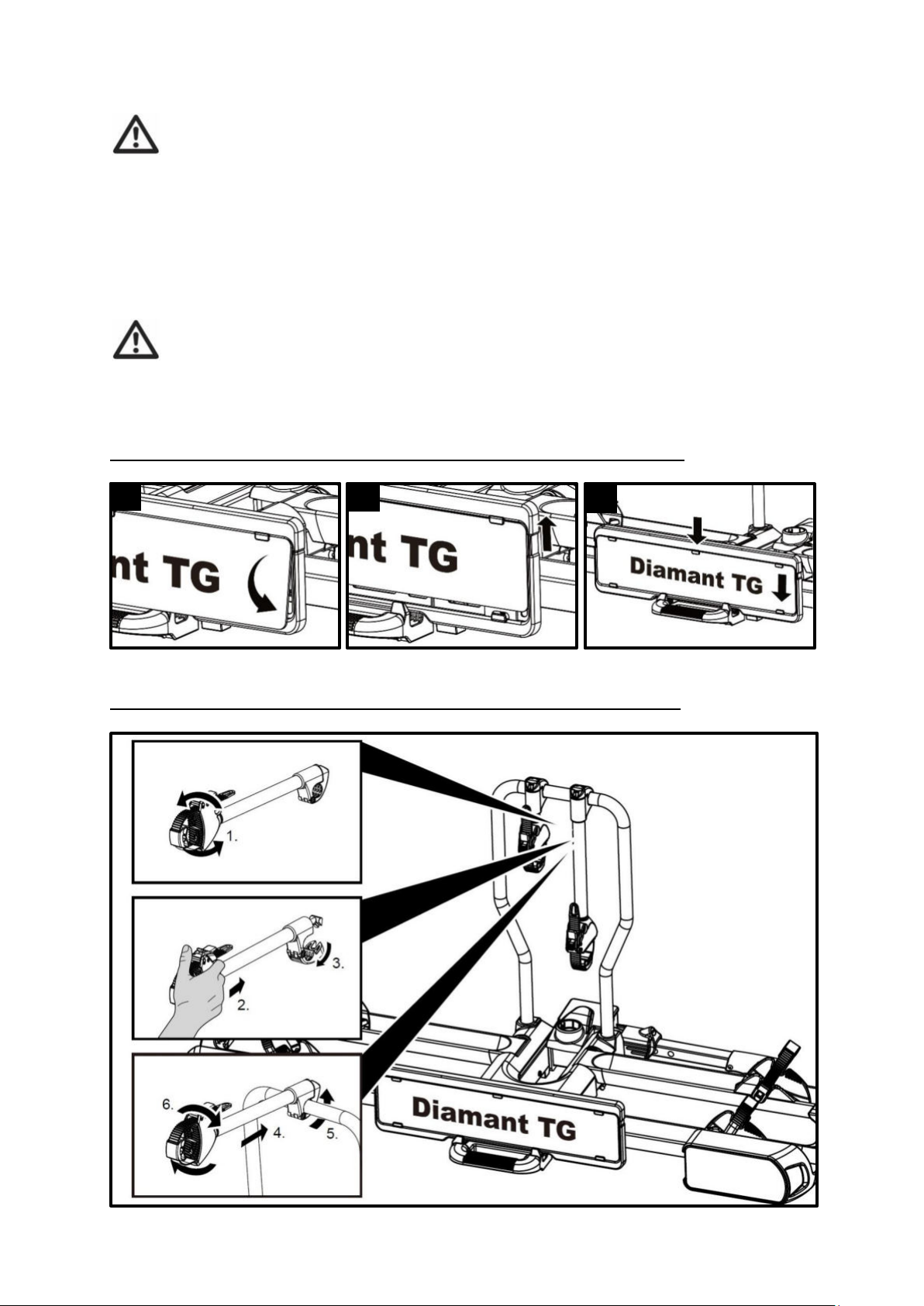 nt TG

nt TG

Diamant TG

1.

2.

3.

4.

5.

6.

Diamant TG