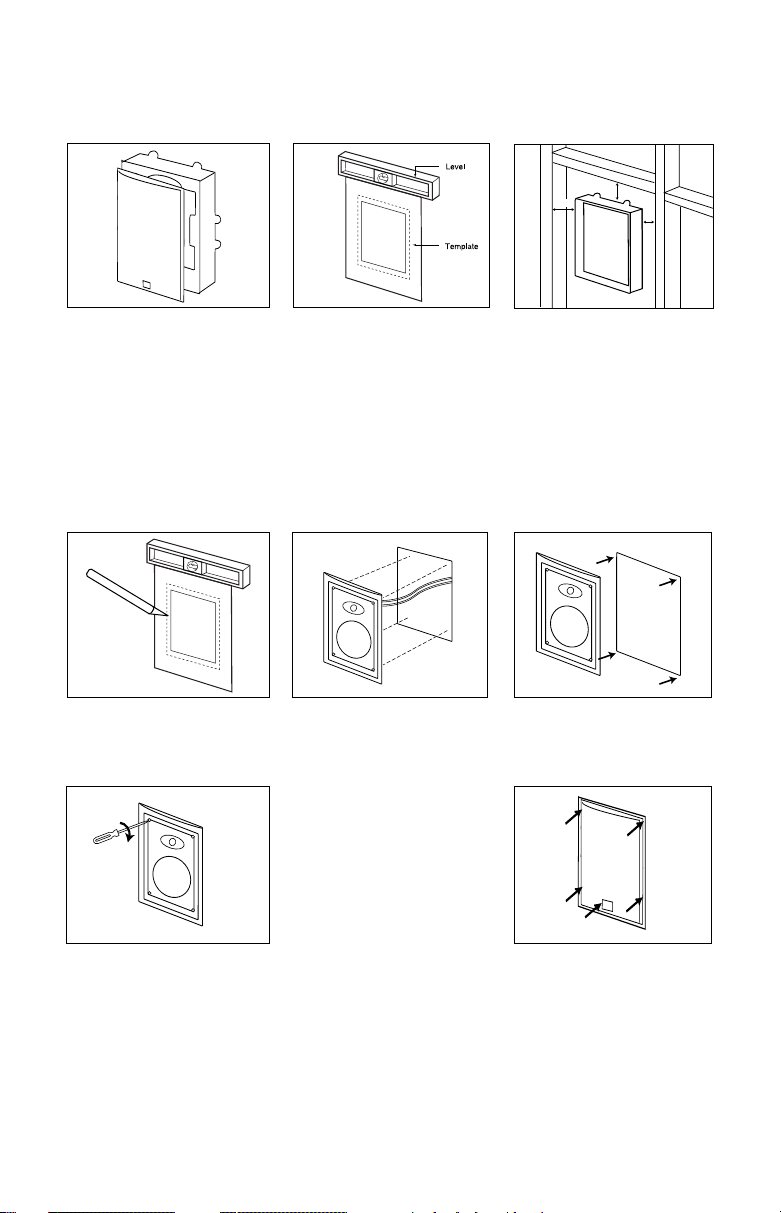 Level

Template