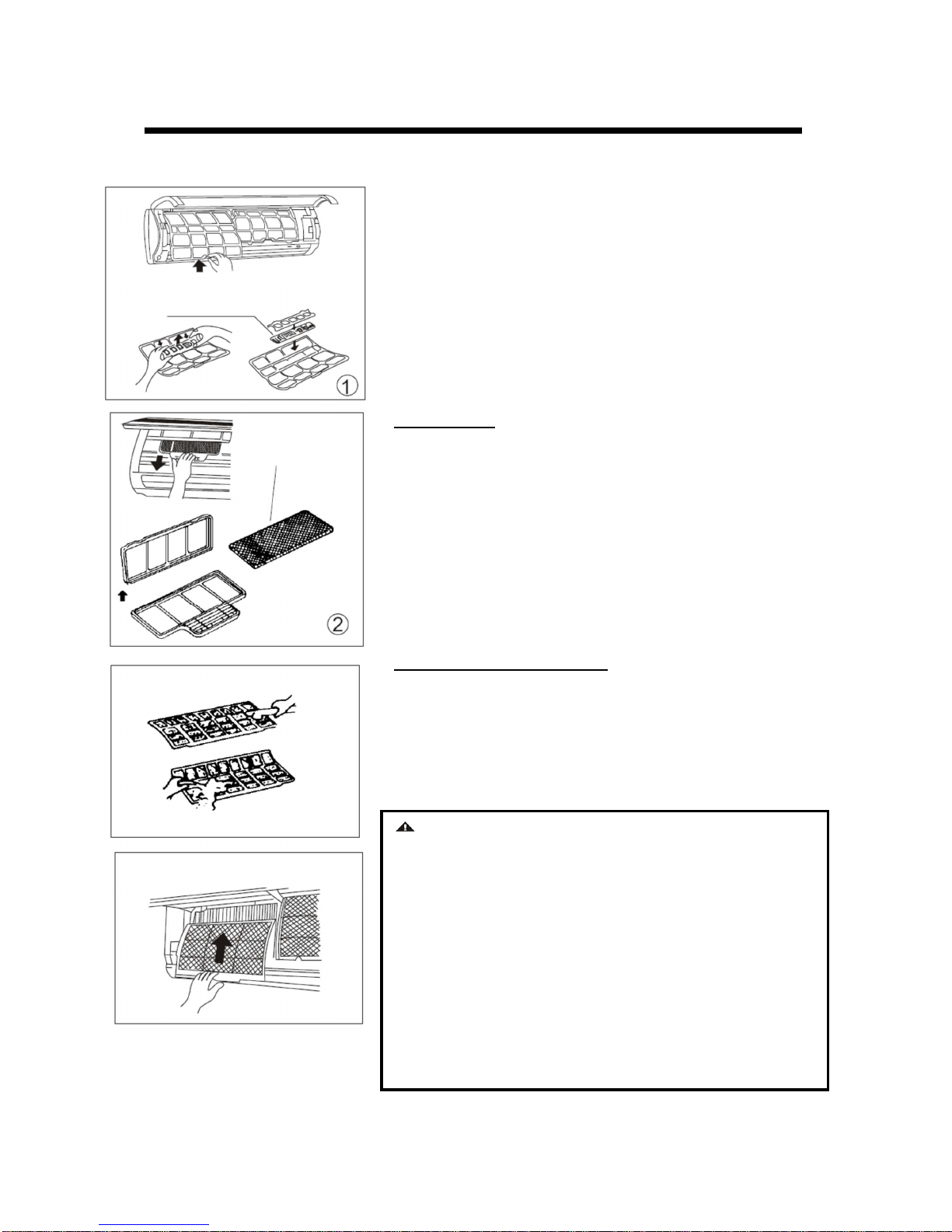 ①

②