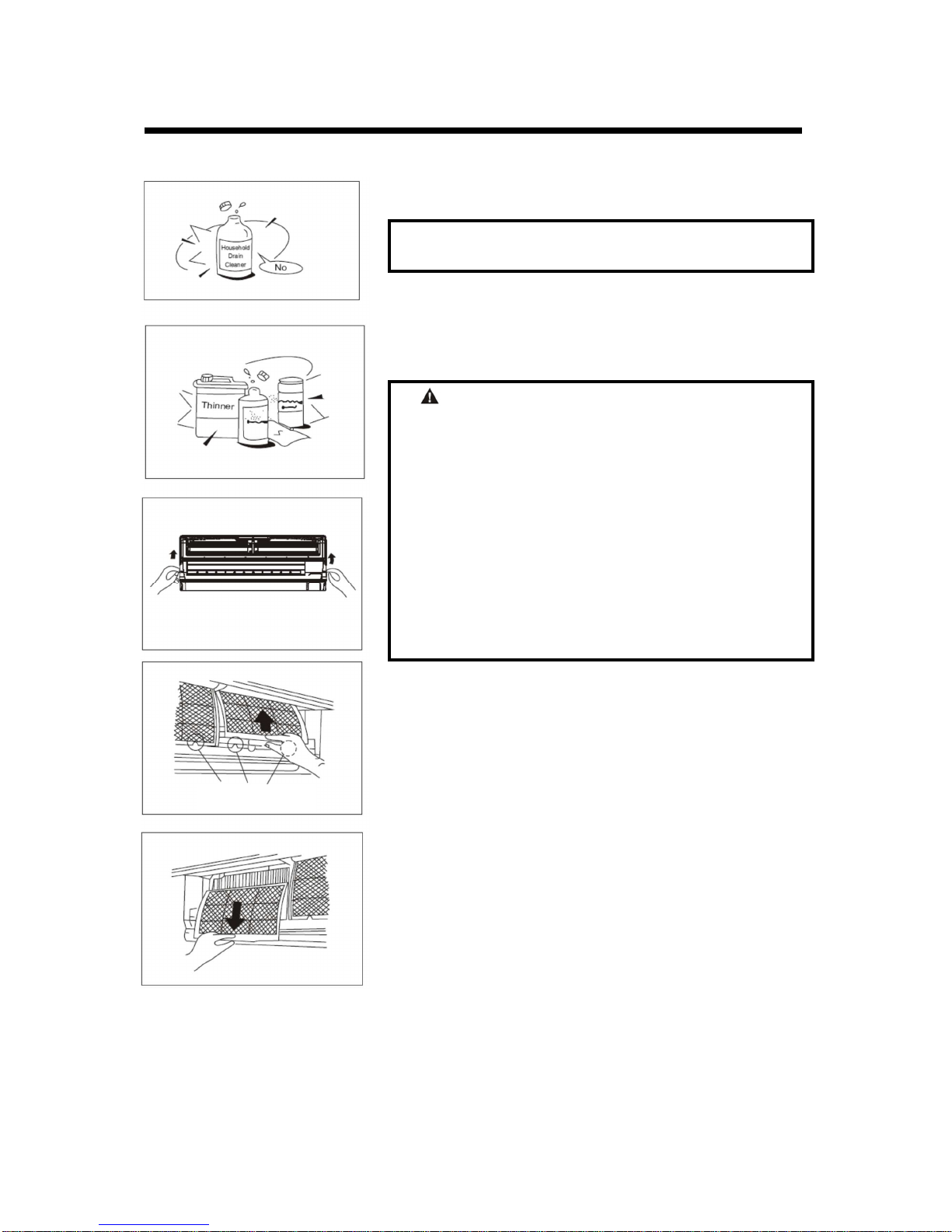 Household Drain Cleaner

No

Thinner