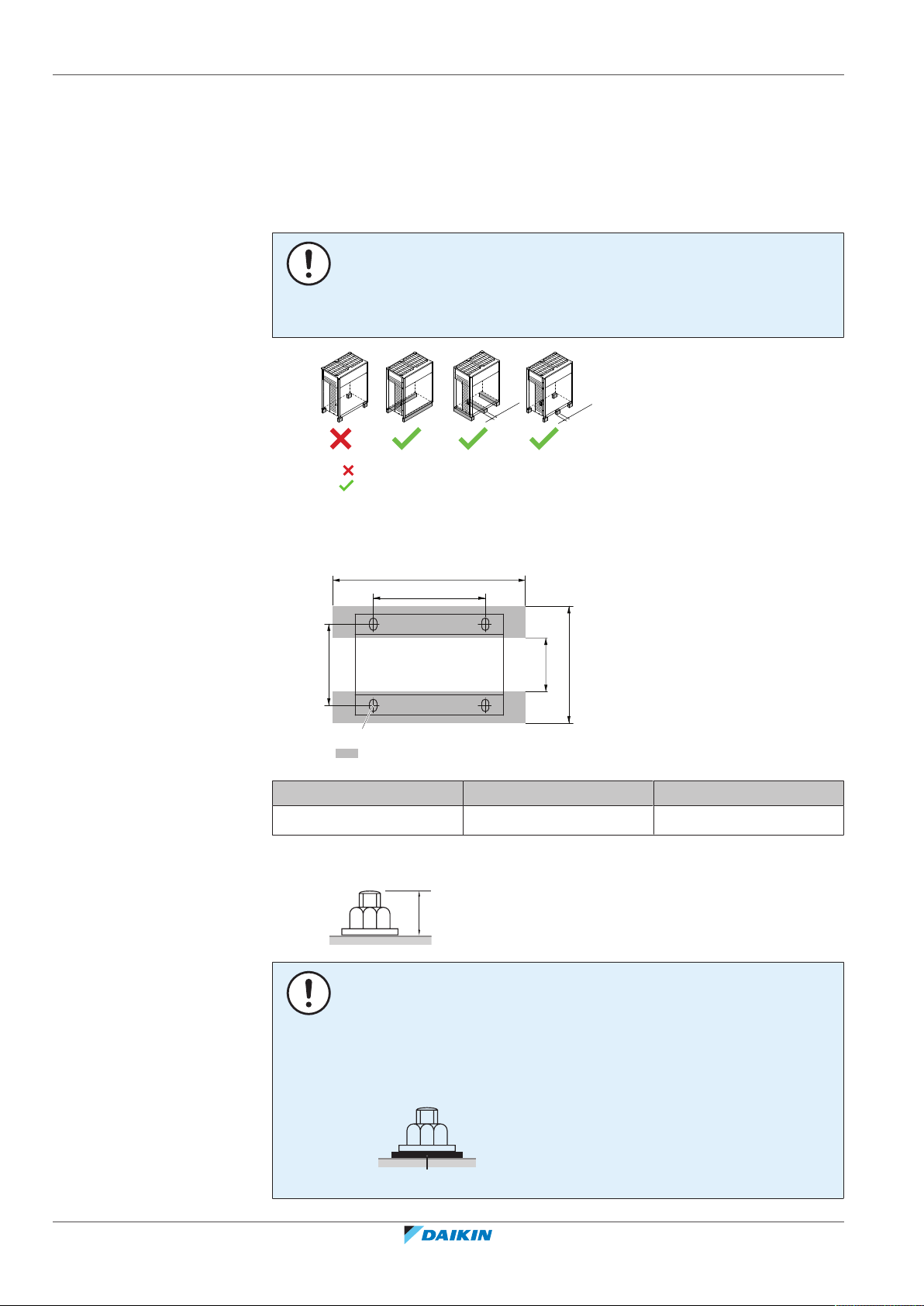 DAIKIN