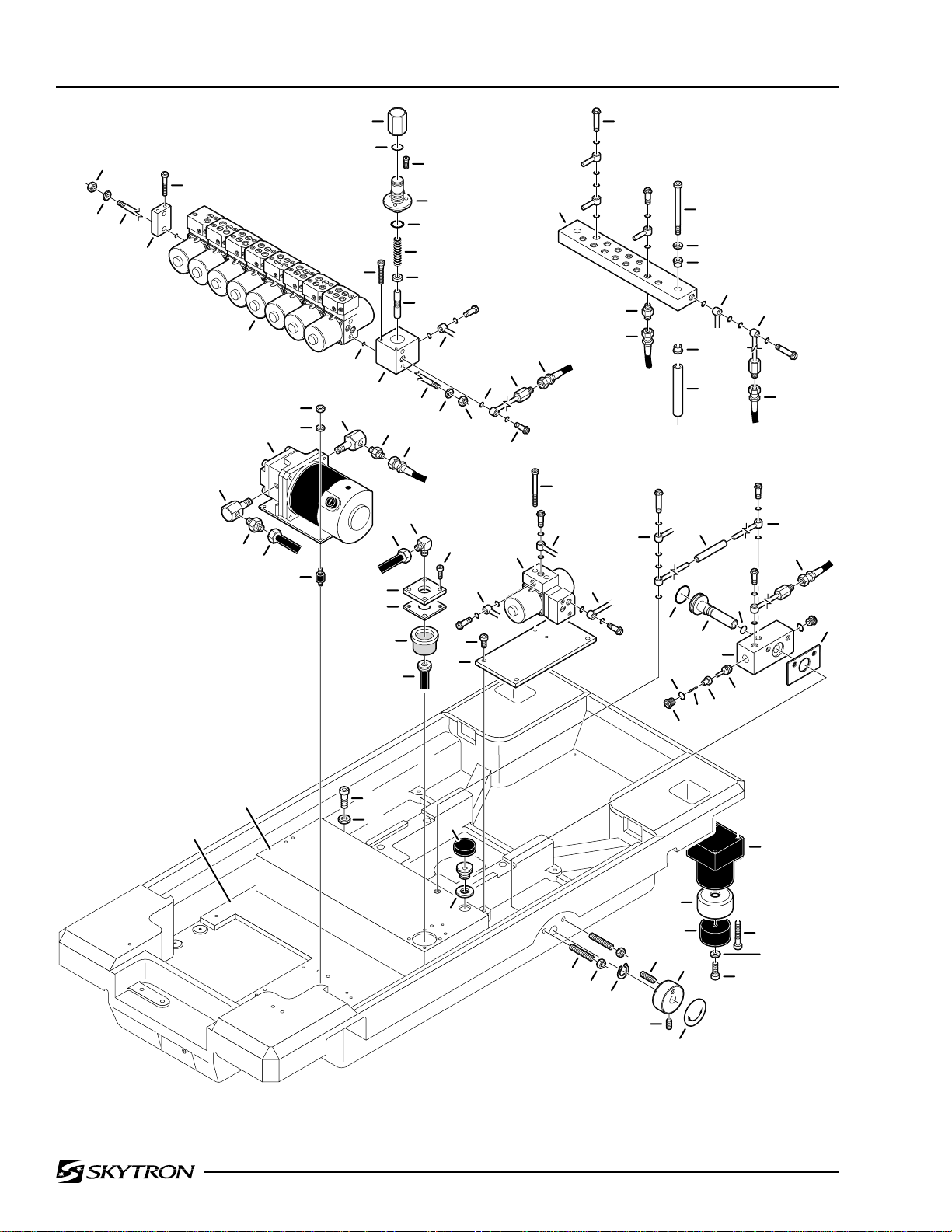 SKYTRON