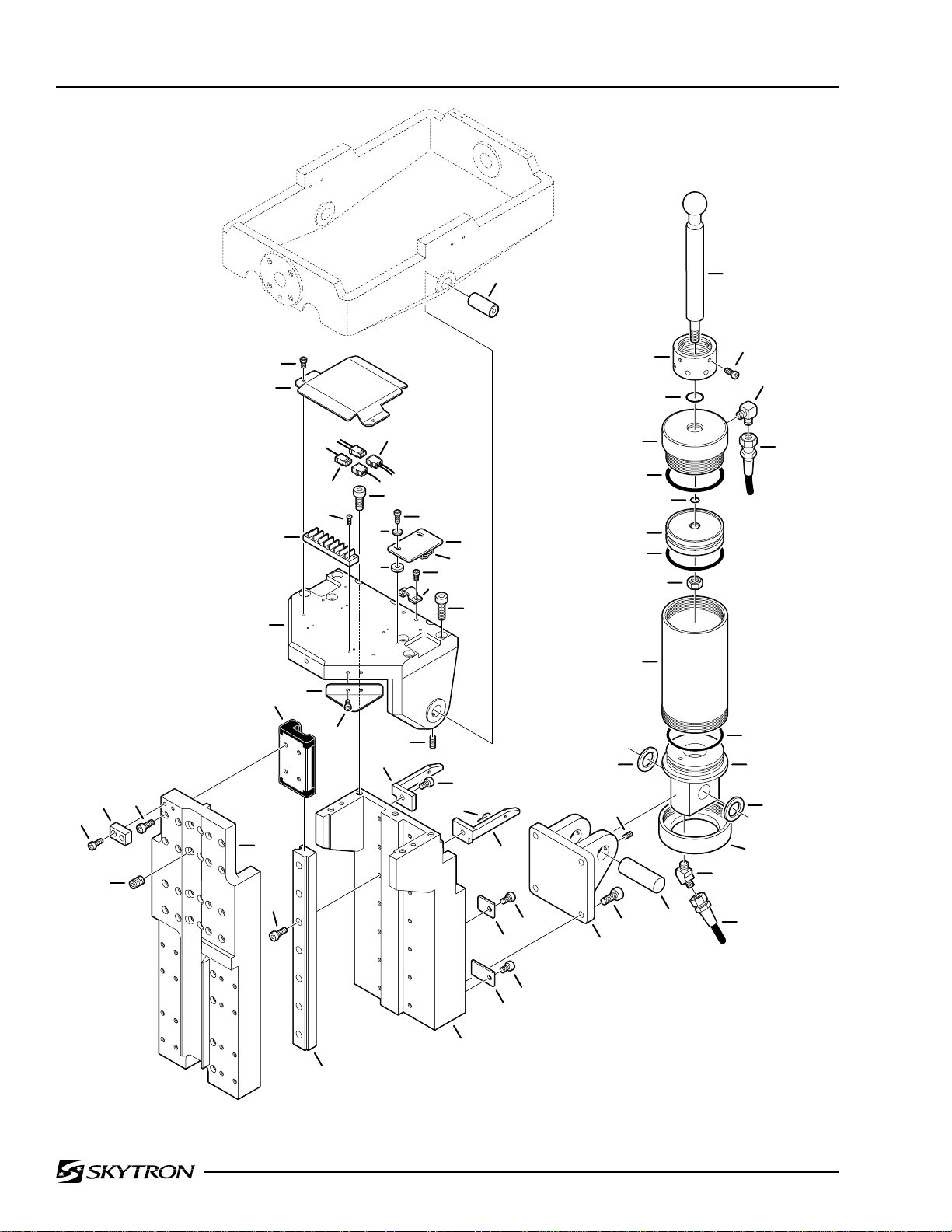 SKYTRON