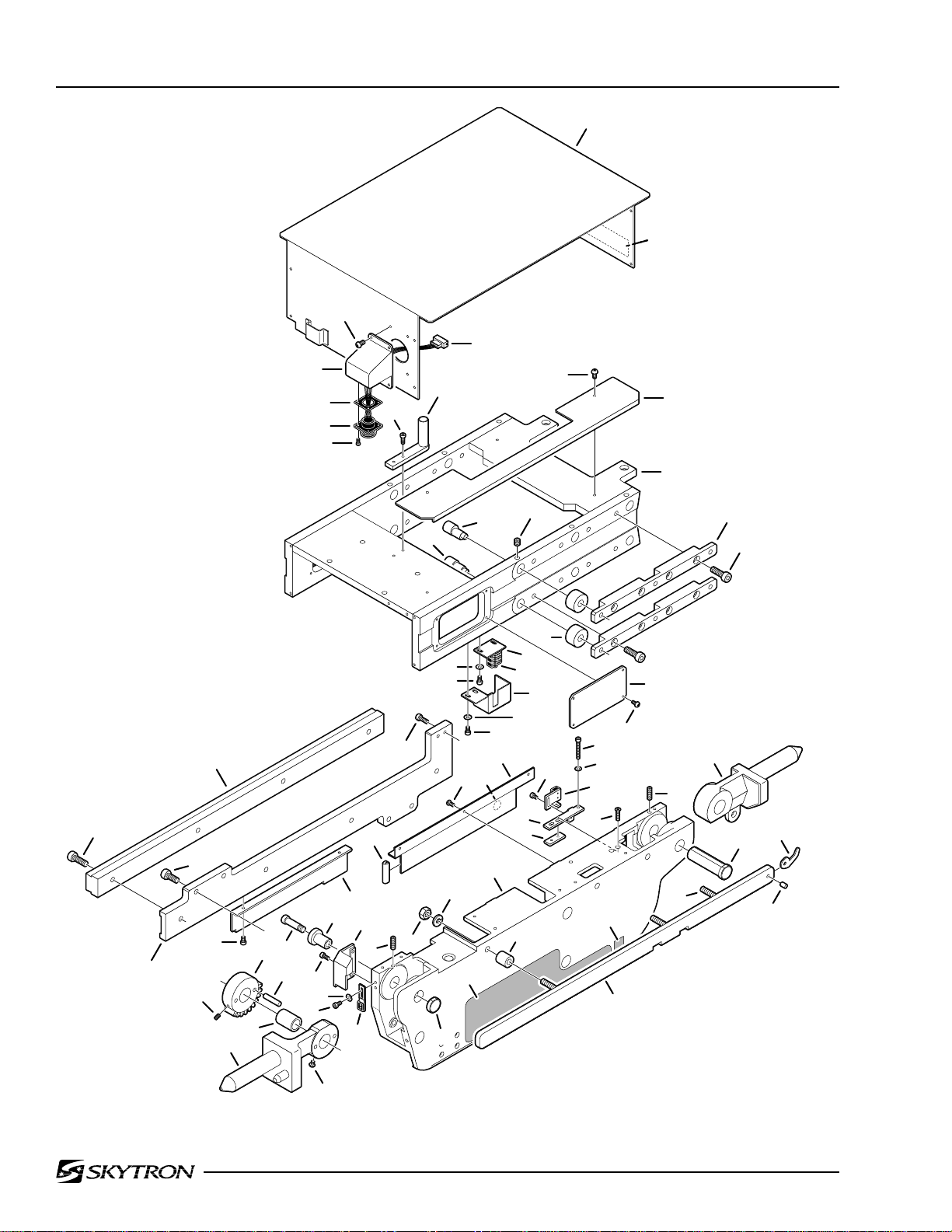 SKYTRON