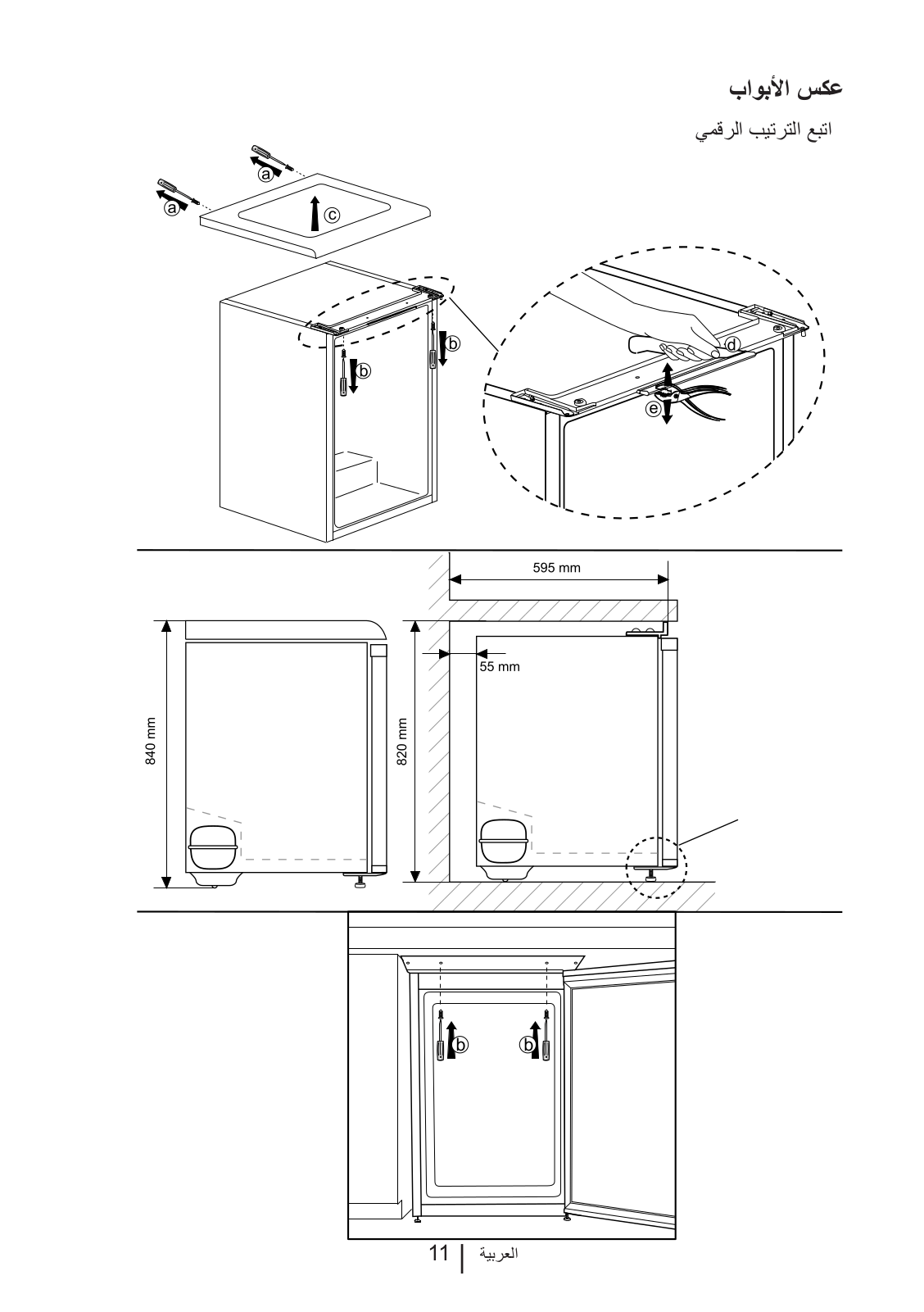 عكس الأبواب

اتبع الترتيب الرقمي

a
a
c
b
b
d
e

595 mm
55 mm
840 mm
820 mm

b
b

11 | العربية