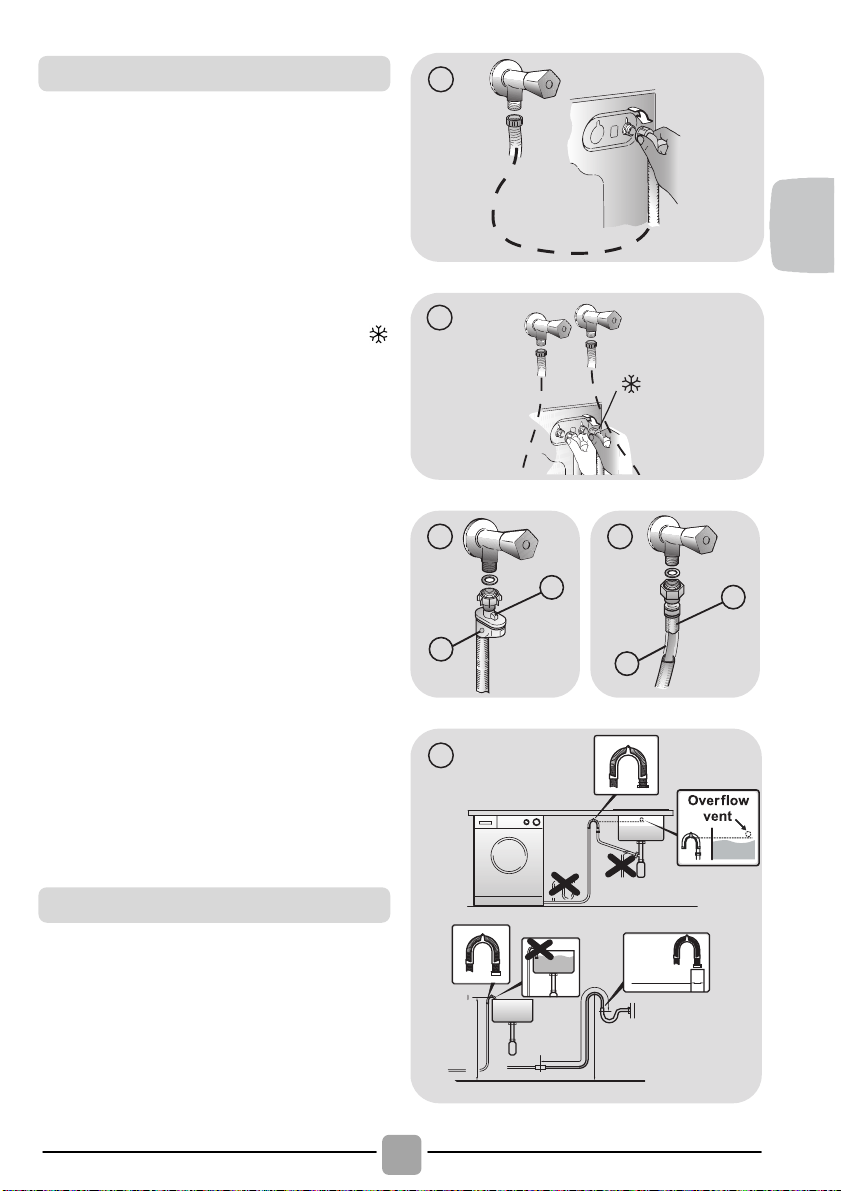 Overflow vent