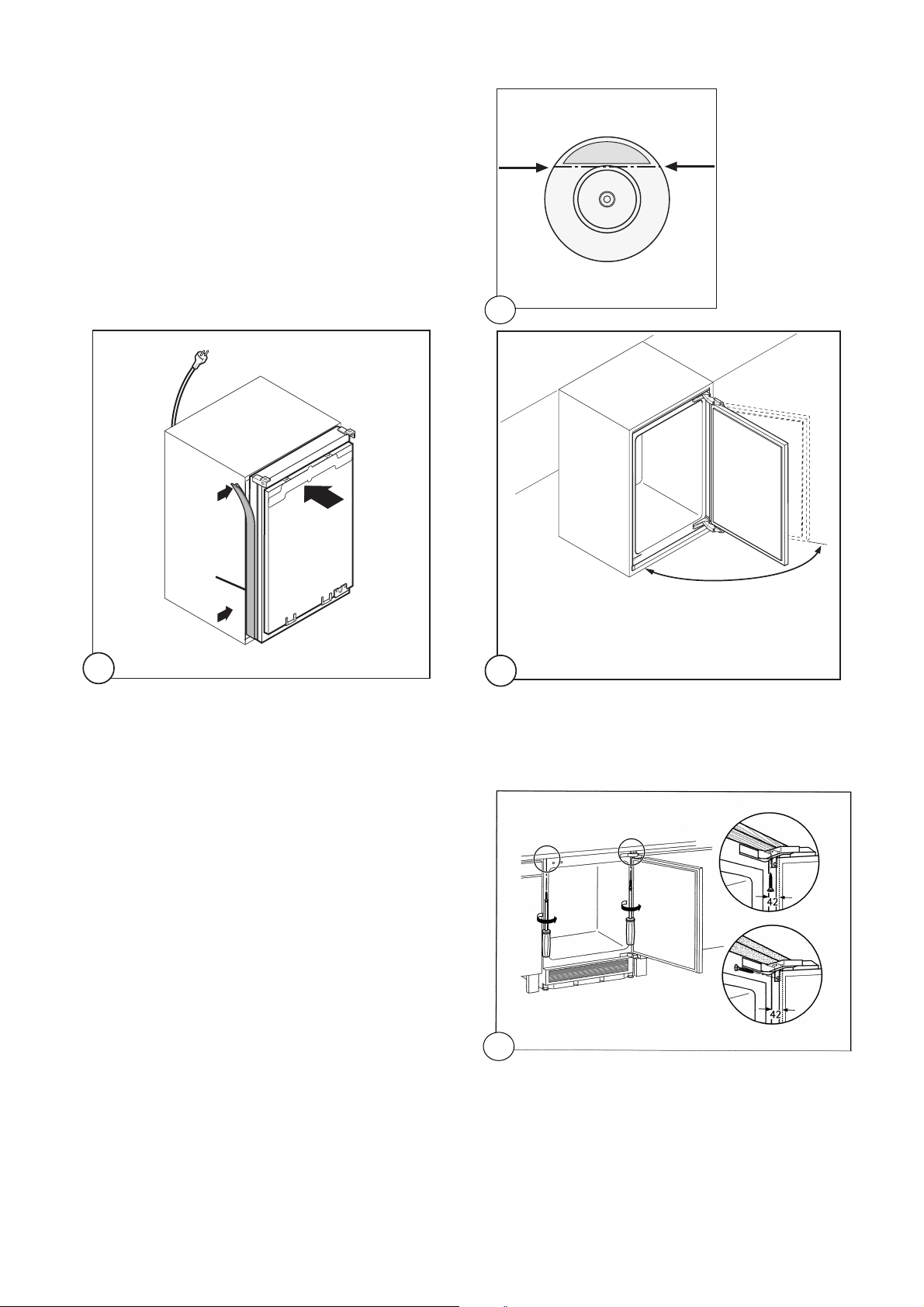 42

42