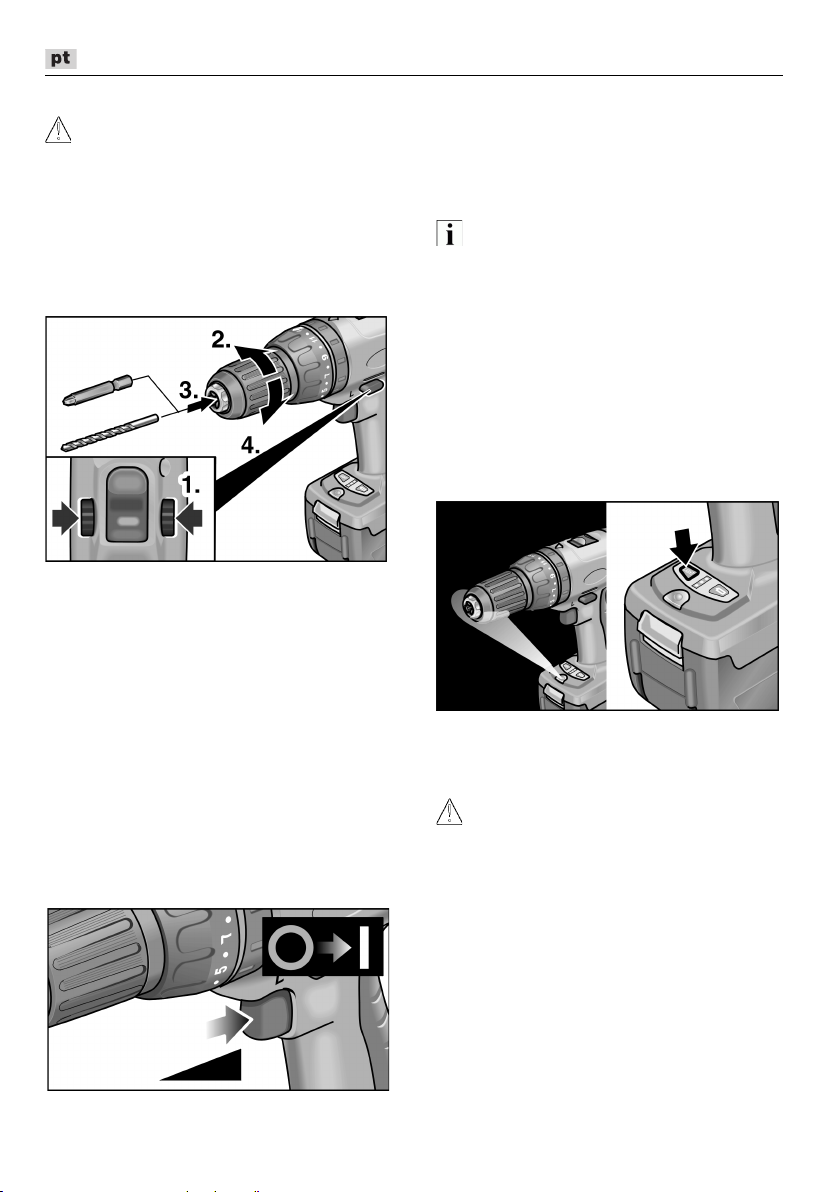 pt

2.
3.
4.
1.

5
7