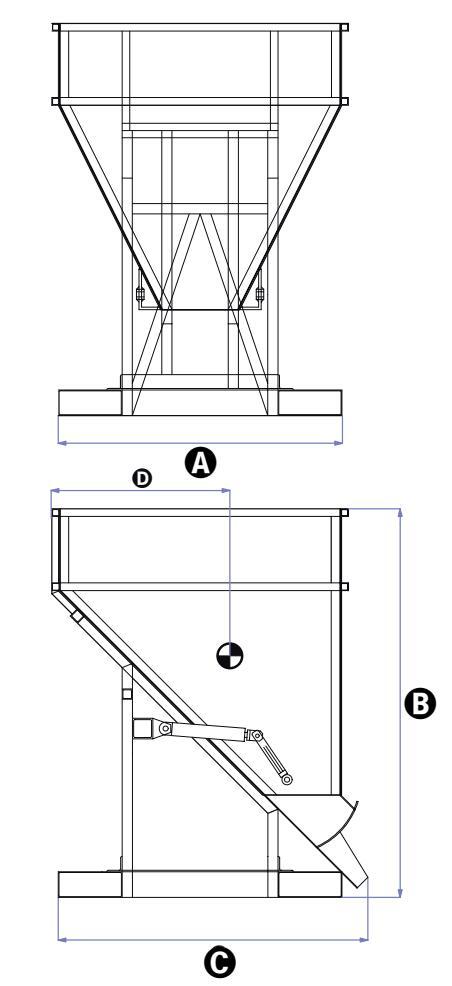 A
D
B
C