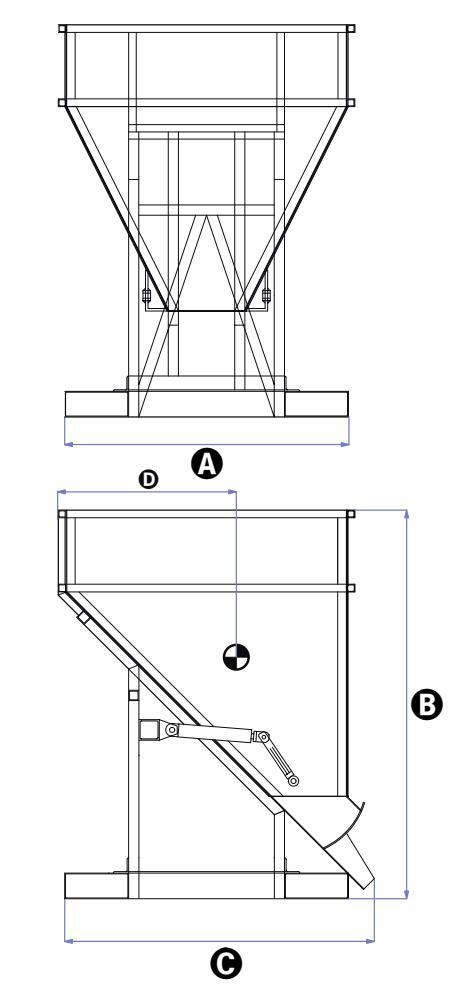 A
D
B
C