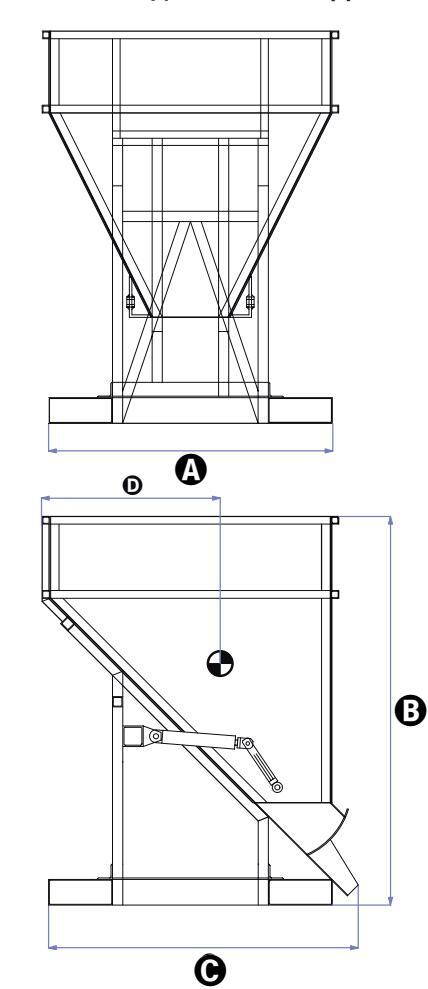 A

D

B

C